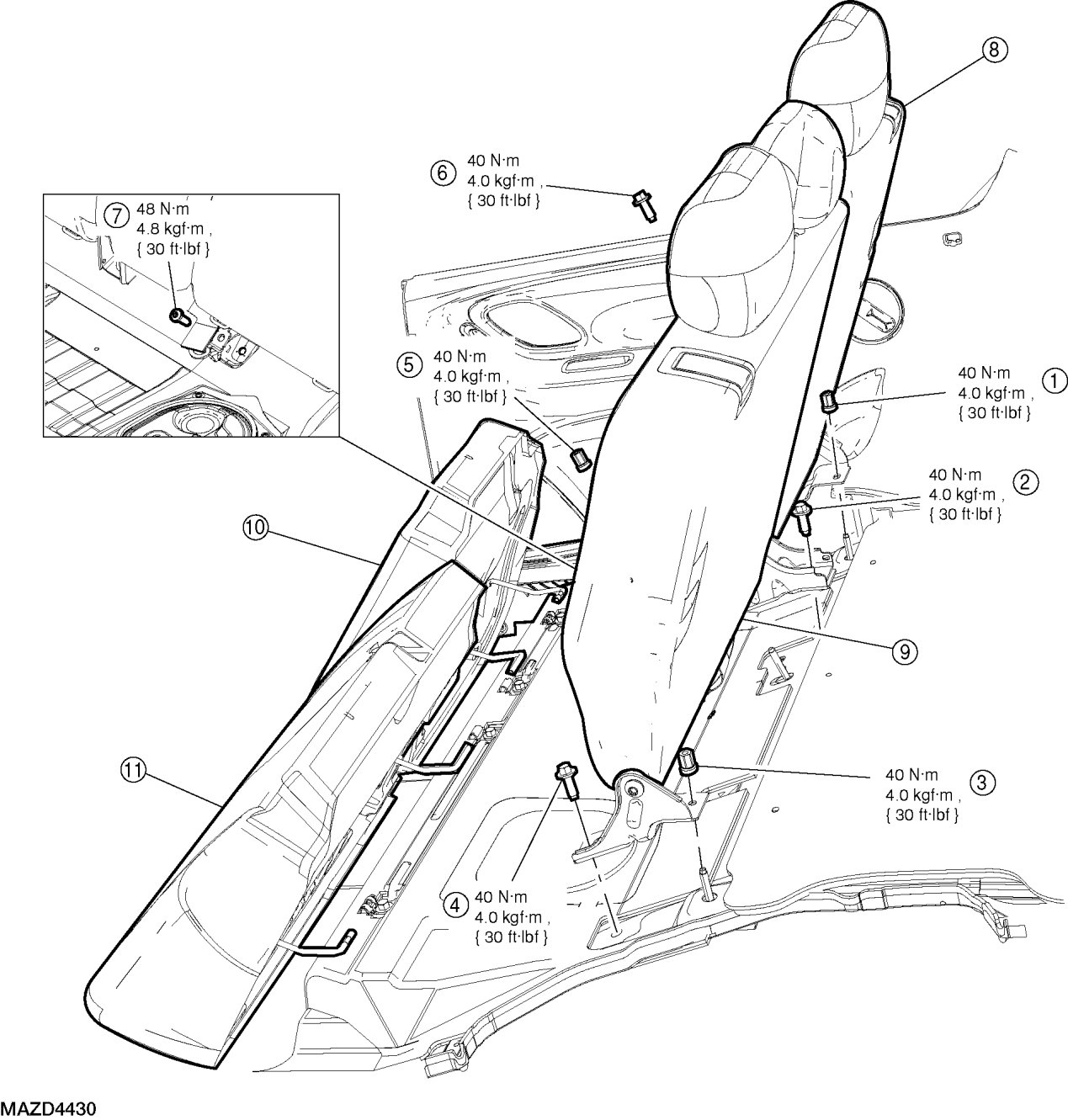 8

6 40 N·m
4.0 kgf·m ,
{ 30 ft·lbf }

7 48 N·m
4.8 kgf·m ,
{ 30 ft·lbf }

5 40 N·m
4.0 kgf·m ,
{ 30 ft·lbf }

40 N·m
4.0 kgf·m ,
{ 30 ft·lbf } 1

40 N·m
4.0 kgf·m ,
{ 30 ft·lbf } 2

10

9

11

40 N·m
4.0 kgf·m ,
{ 30 ft·lbf } 3

4 40 N·m
4.0 kgf·m ,
{ 30 ft·lbf }

MAZD4430