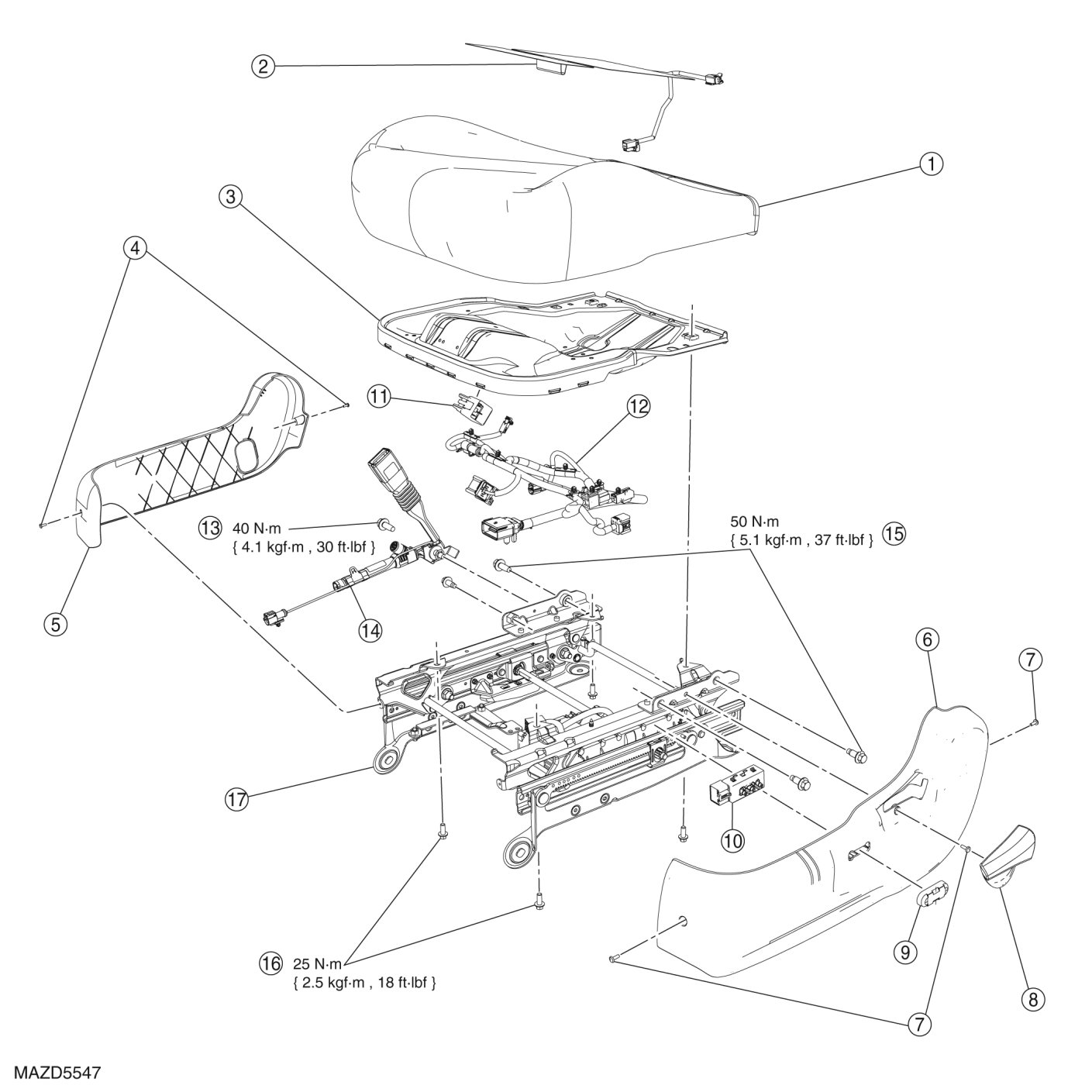 2

1

3

4

11

12

13 40 N·m
{ 4.1 kgf·m , 30 ft·lbf }

50 N·m
{ 5.1 kgf·m , 37 ft·lbf } 15

5

14

6

7

17

10

9

8

16 25 N·m
{ 2.5 kgf·m , 18 ft·lbf }

7

MAZD5547