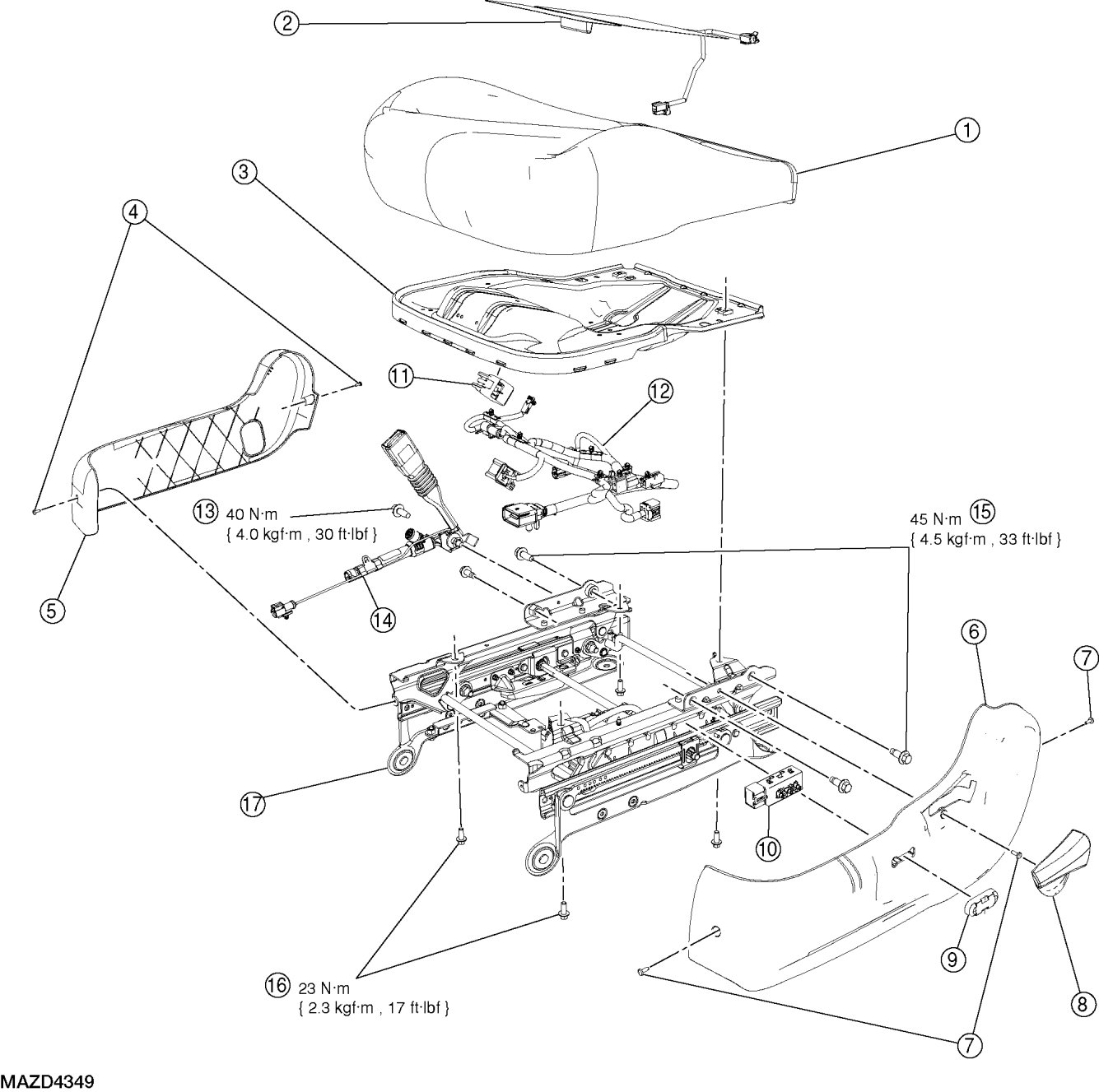 2
1
3
4
11
12
13 40 N·m
{ 4.0 kgf·m , 30 ft·lbf }
45 N·m 15
{ 4.5 kgf·m , 33 ft·lbf }
5
14
6
7
17
10
9
8
16 23 N·m
{ 2.3 kgf·m , 17 ft·lbf }
7
MAZD4349