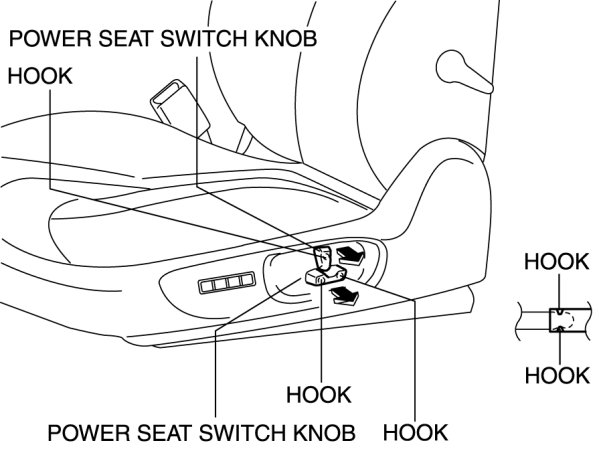 POWER SEAT SWITCH KNOB
HOOK
HOOK
HOOK
HOOK
POWER SEAT SWITCH KNOB
HOOK