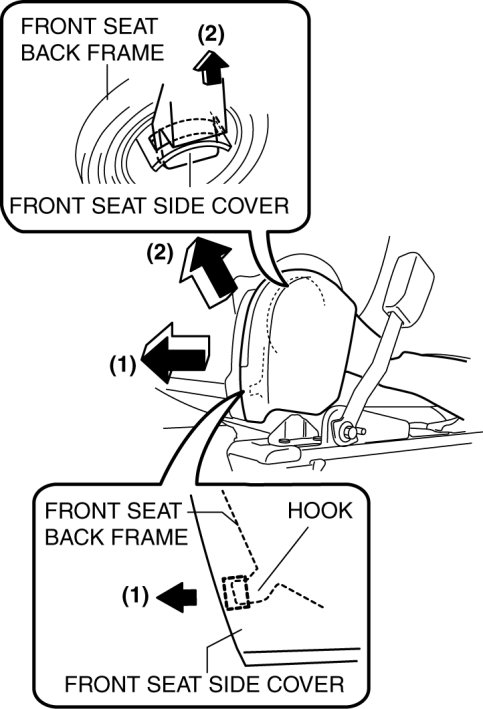 FRONT SEAT BACK FRAME

(2)

FRONT SEAT SIDE COVER

(2)

(1)

FRONT SEAT BACK FRAME

HOOK

(1)

FRONT SEAT SIDE COVER