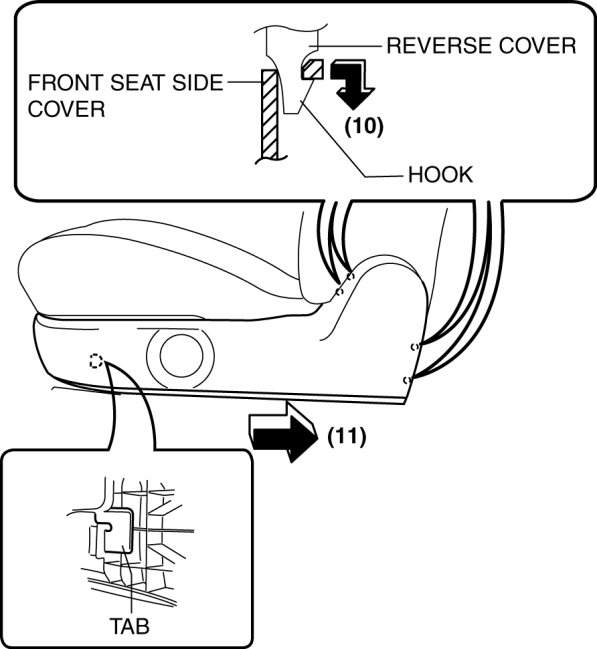 REVERSE COVER

FRONT SEAT SIDE COVER

(10)

HOOK

(11)

TAB