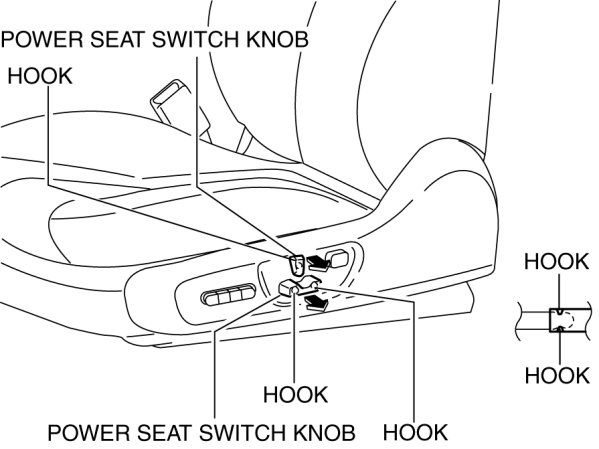 POWER SEAT SWITCH KNOB
HOOK
HOOK
HOOK
HOOK
POWER SEAT SWITCH KNOB
HOOK