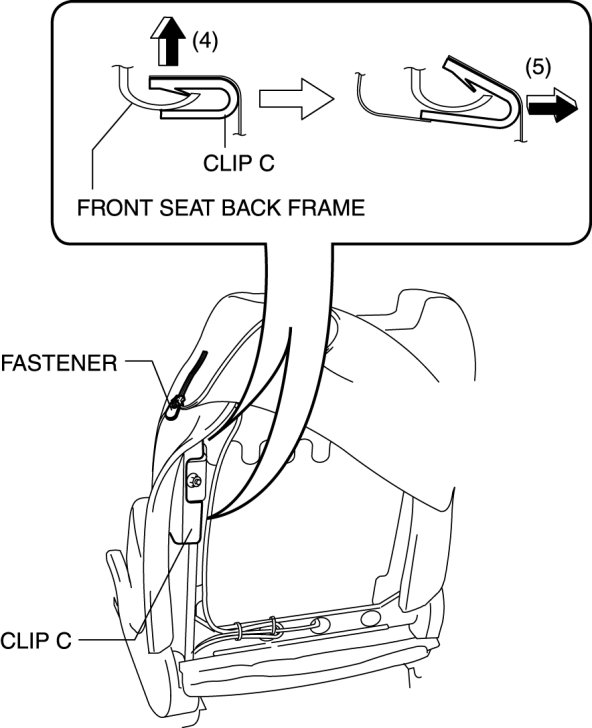 (4)

(5)

CLIP C

FRONT SEAT BACK FRAME

FASTENER

CLIP C