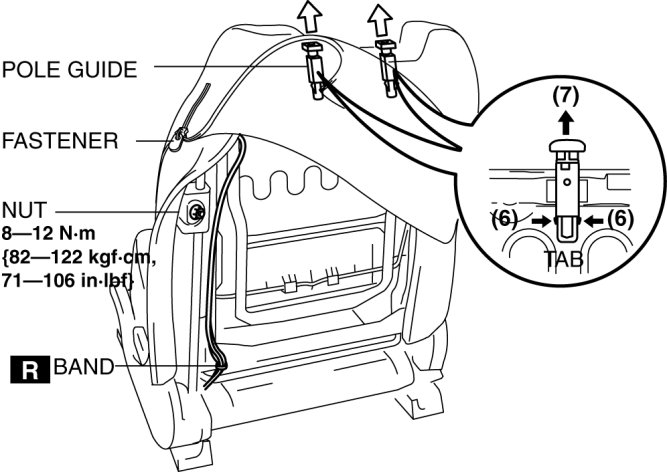 POLE GUIDE

FASTENER

NUT
8—12 N·m
{82—122 kgf·cm,
71—106 in·lbf}

R BAND

(7)

(6)

(6)

TAB