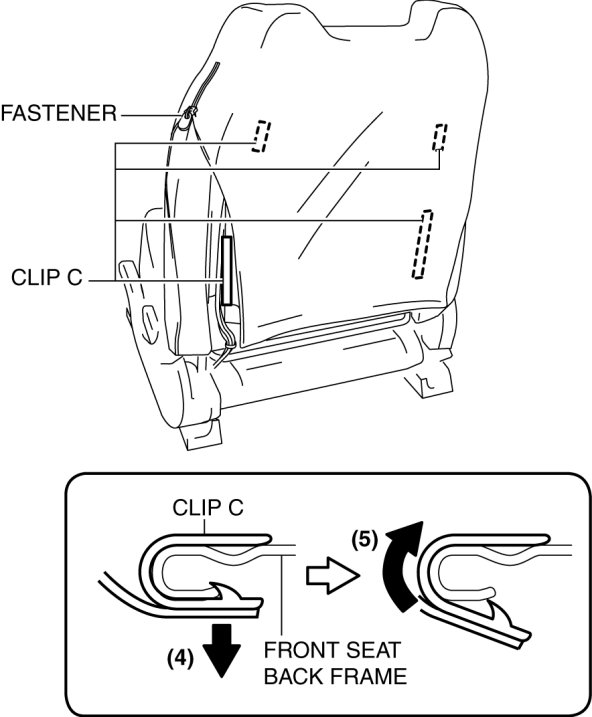 FASTENER

CLIP C

CLIP C

(5)

(4)

FRONT SEAT BACK FRAME