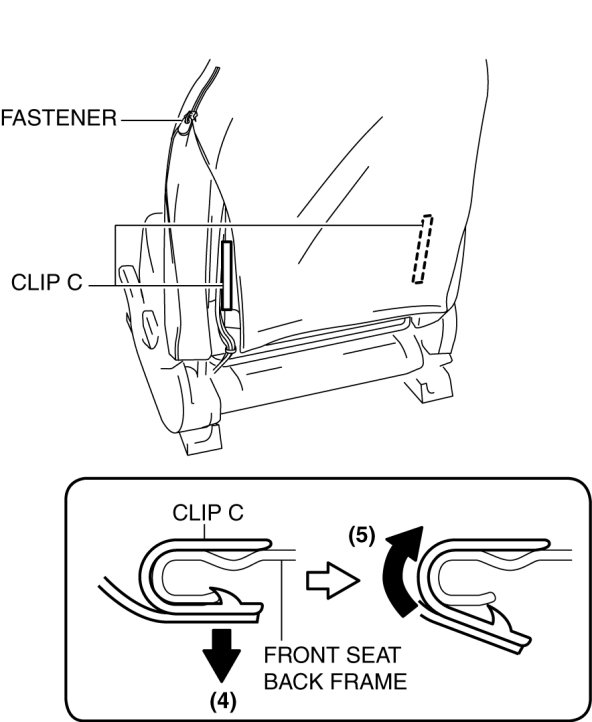 FASTENER

CLIP C

CLIP C

(5)

FRONT SEAT BACK FRAME

(4)