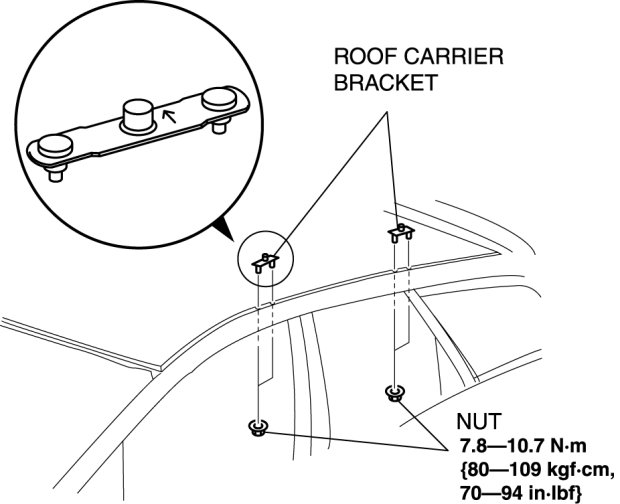 ROOF CARRIER BRACKET

NUT
7.8—10.7 N·m
{80—109 kgf·cm,
70—94 in·lbf}