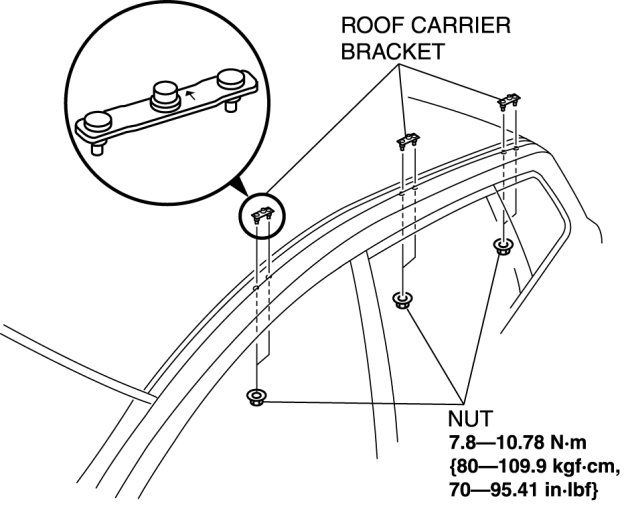 ROOF CARRIER BRACKET

NUT
7.8—10.78 N·m
{80—109.9 kgf·cm,
70—95.41 in·lbf}