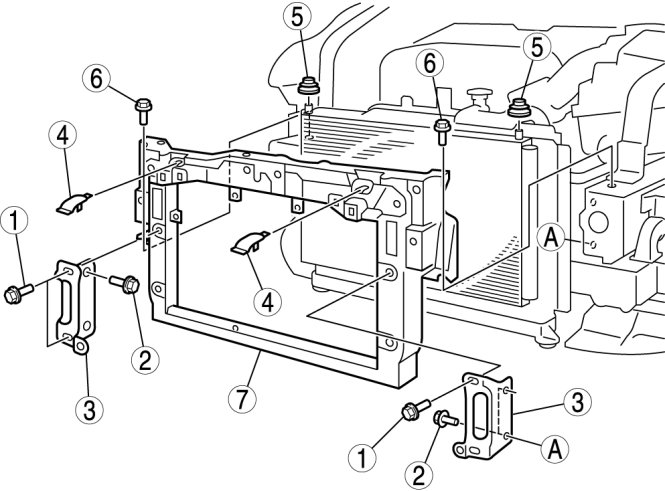 5
6
5
6
4
1
A
4
2
3
7
3
1
A
2