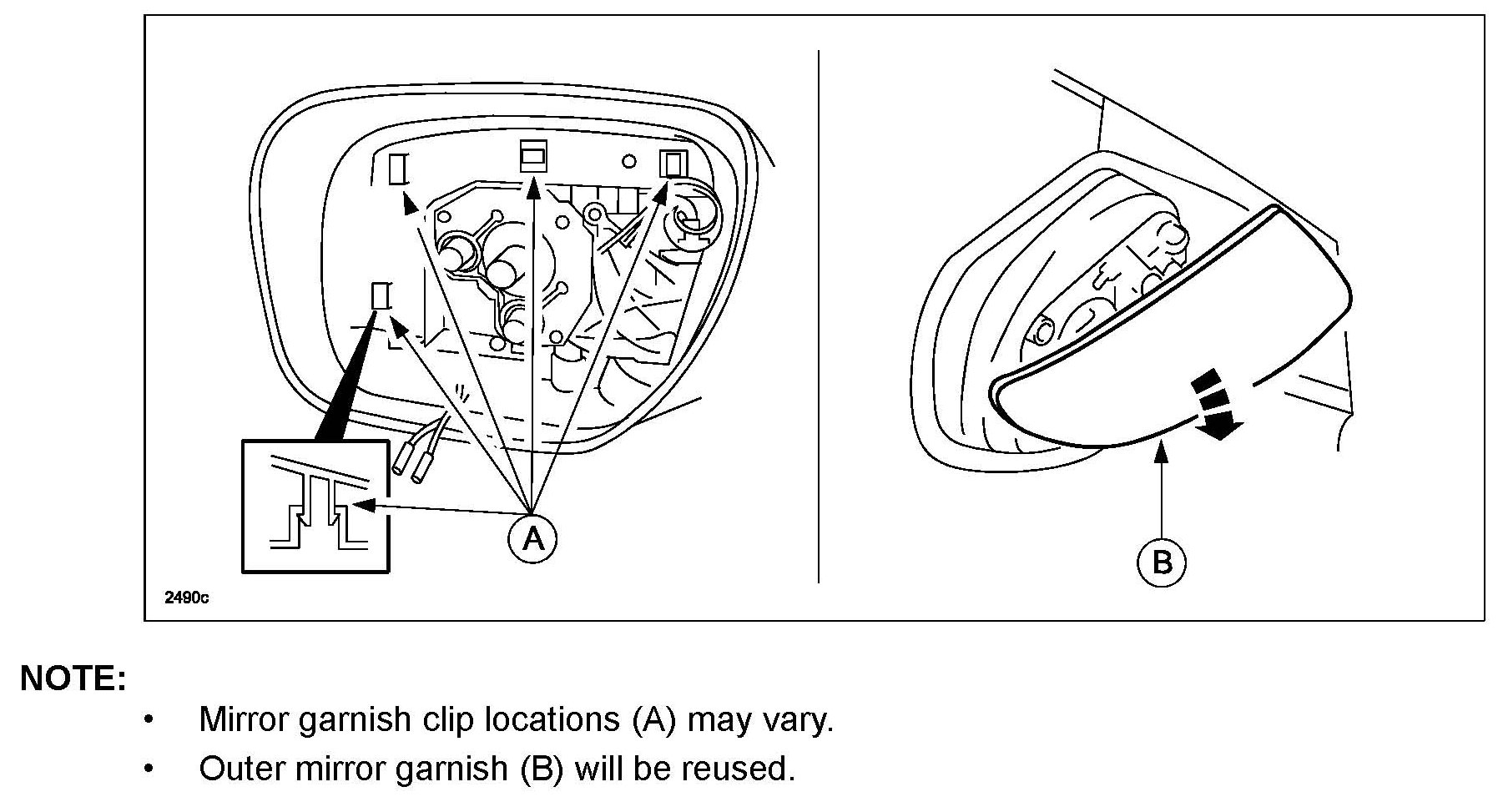 A

B

2490c

NOTE:

• Mirror garnish clip locations (A) may vary.

• Outer mirror garnish (B) will be reused.