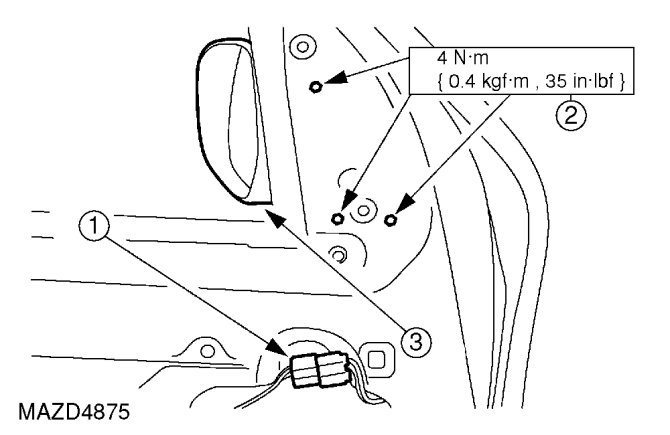 4 N·m
{ 0.4 kgf·m , 35 in·lbf }

2

1

3

MAZD4875