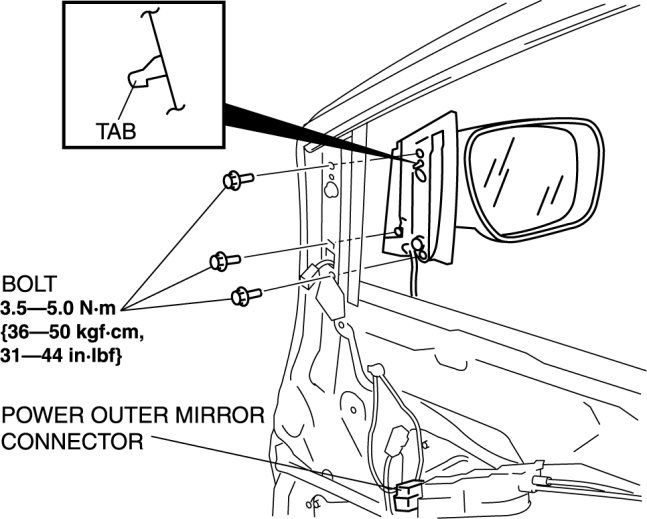 TAB

BOLT
3.5—5.0 N·m
{36—50 kgf·cm,
31—44 in·lbf}

POWER OUTER MIRROR
CONNECTOR