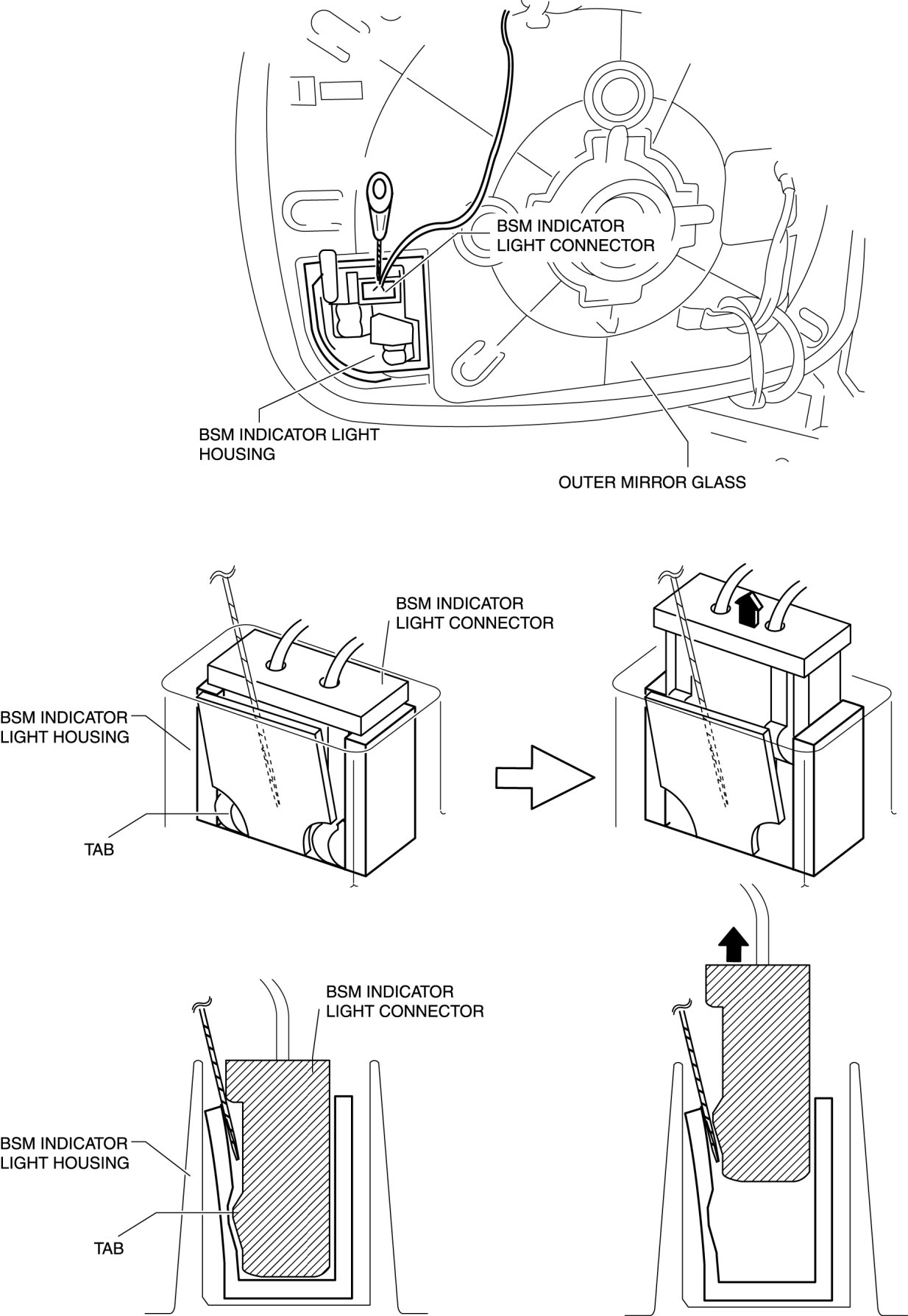 BSM INDICATOR LIGHT CONNECTOR

BSM INDICATOR LIGHT HOUSING

OUTER MIRROR GLASS

BSM INDICATOR LIGHT CONNECTOR

BSM INDICATOR LIGHT HOUSING

TAB

BSM INDICATOR LIGHT CONNECTOR

BSM INDICATOR LIGHT HOUSING

TAB