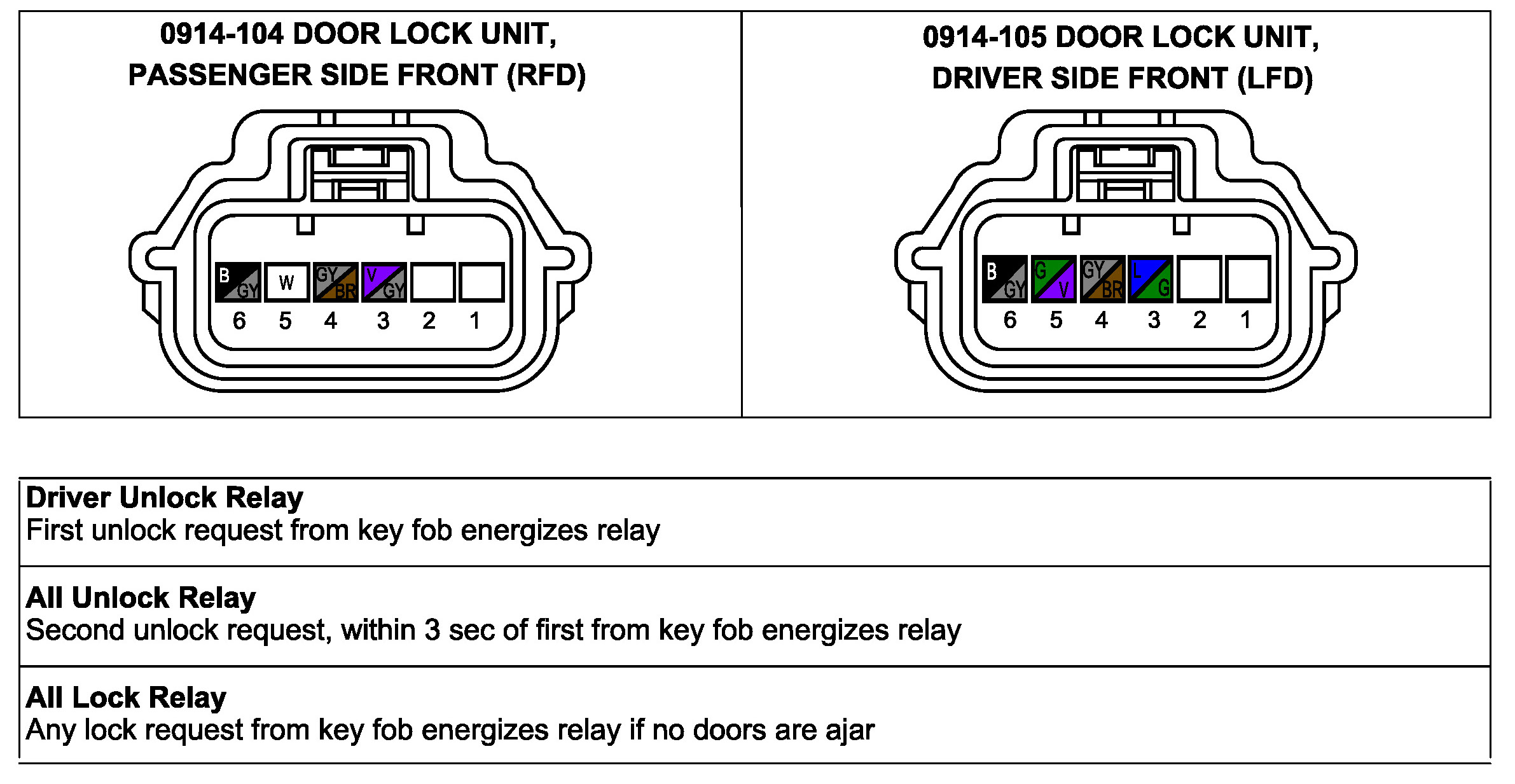 0914-104 DOOR LOCK UNIT, PASSENGER SIDE FRONT (RFD)

B GY W GY BR V GY

6 5 4 3 2 1

0914-105 DOOR LOCK UNIT, DRIVER SIDE FRONT (LFD)

B GY G V GY BR L G

6 5 4 3 2 1

**Driver Unlock Relay**
First unlock request from key fob energizes relay

**All Unlock Relay**
Second unlock request, within 3 sec of first from key fob energizes relay

**All Lock Relay**
Any lock request from key fob energizes relay if no doors are ajar