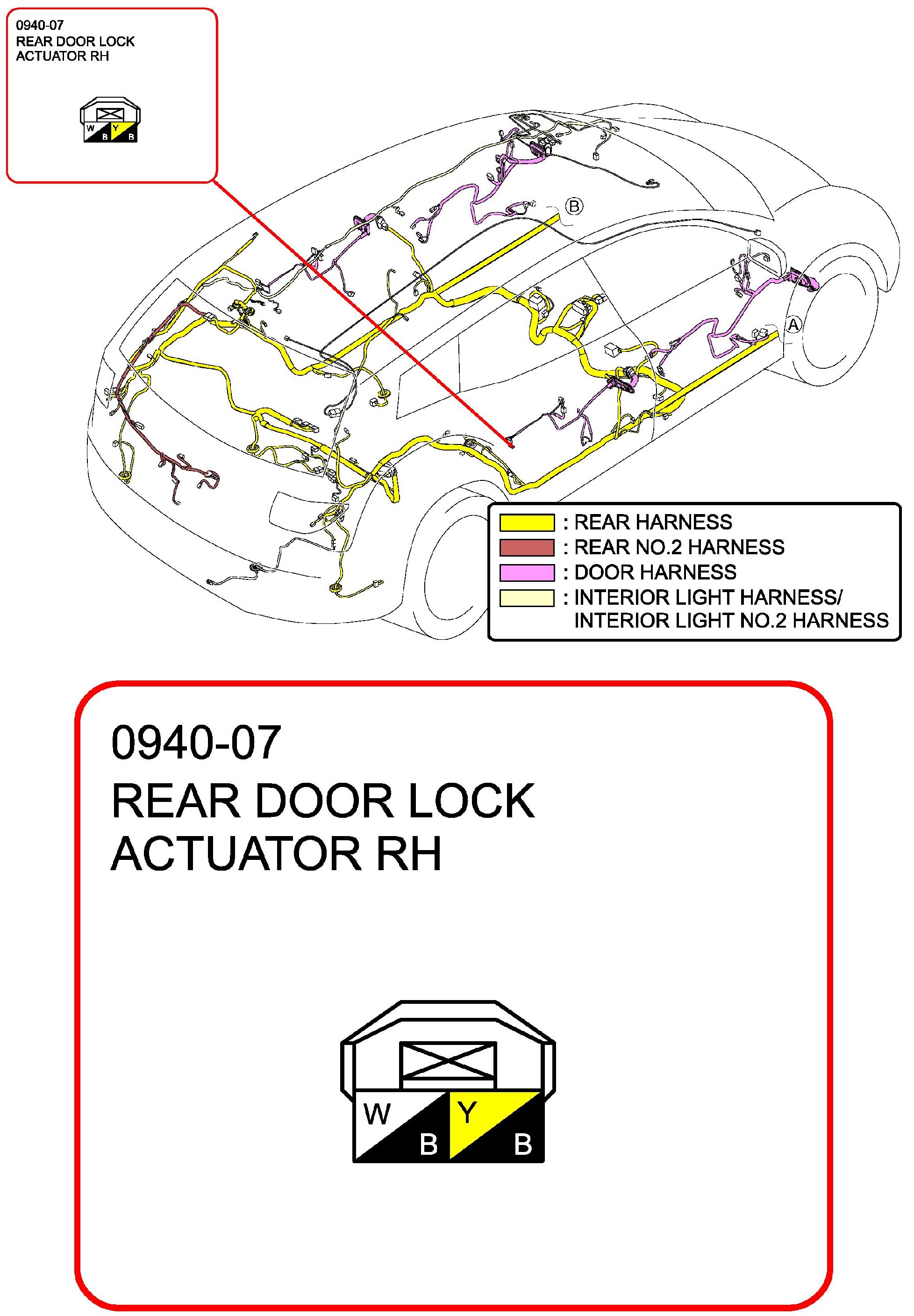 0940-07
REAR DOOR LOCK
ACTUATOR RH

W B Y B

B

A

: REAR HARNESS
: REAR NO.2 HARNESS
: DOOR HARNESS
: INTERIOR LIGHT HARNESS/
INTERIOR LIGHT NO.2 HARNESS

0940-07
REAR DOOR LOCK
ACTUATOR RH

W B Y B