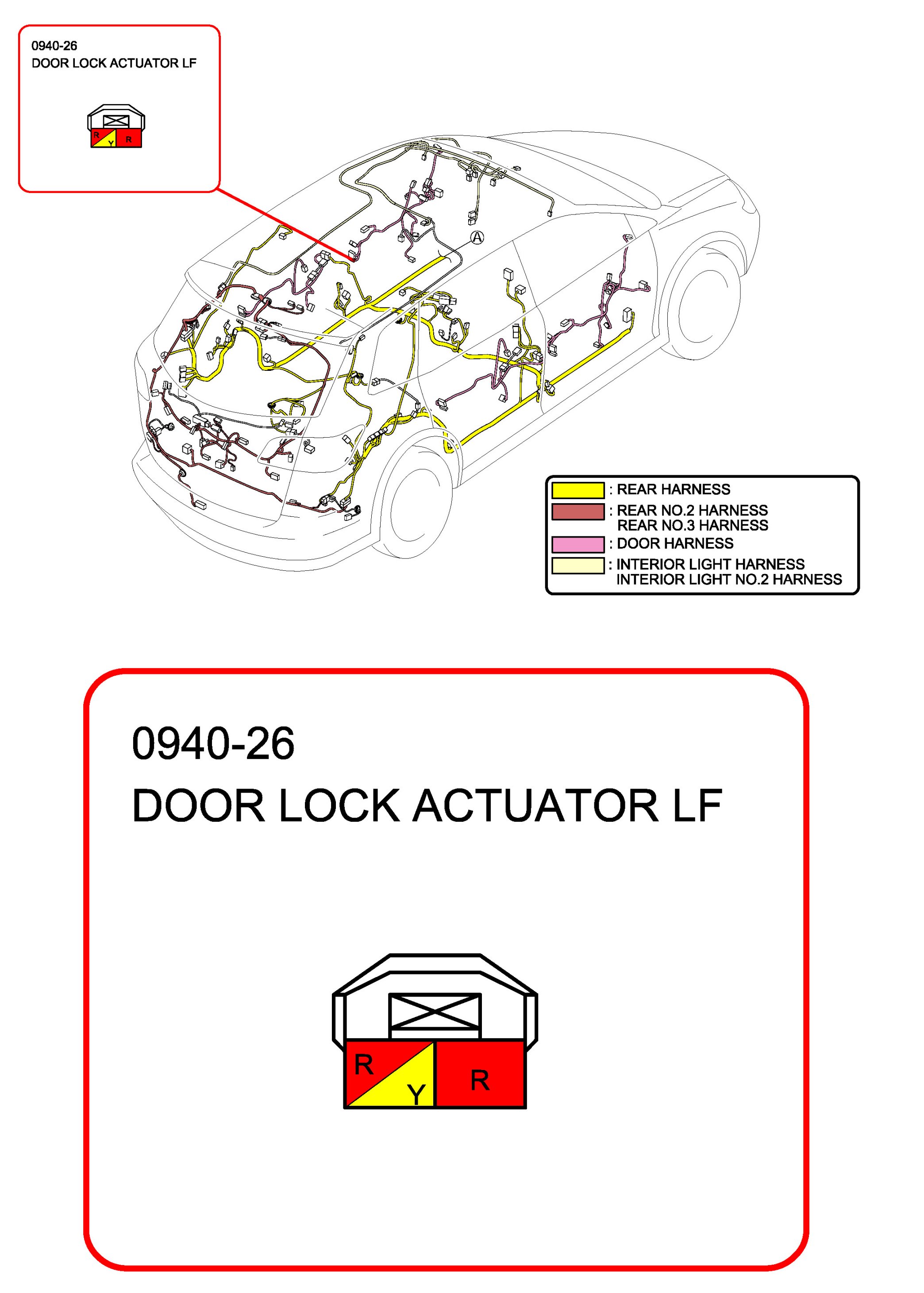 0940-26
DOOR LOCK ACTUATOR LF

R Y R

A

: REAR HARNESS
: REAR NO.2 HARNESS
REAR NO.3 HARNESS
: DOOR HARNESS
: INTERIOR LIGHT HARNESS
INTERIOR LIGHT NO.2 HARNESS

0940-26
DOOR LOCK ACTUATOR LF

R Y R