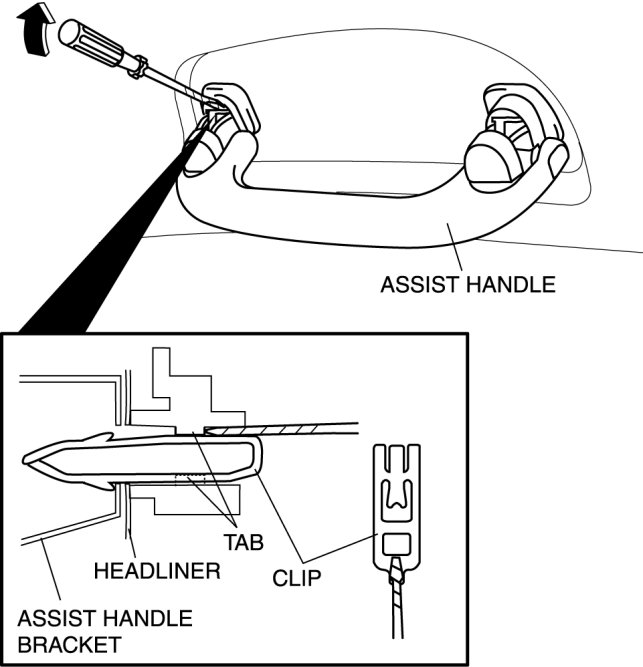 ASSIST HANDLE

TAB

HEADLINER

CLIP

ASSIST HANDLE BRACKET