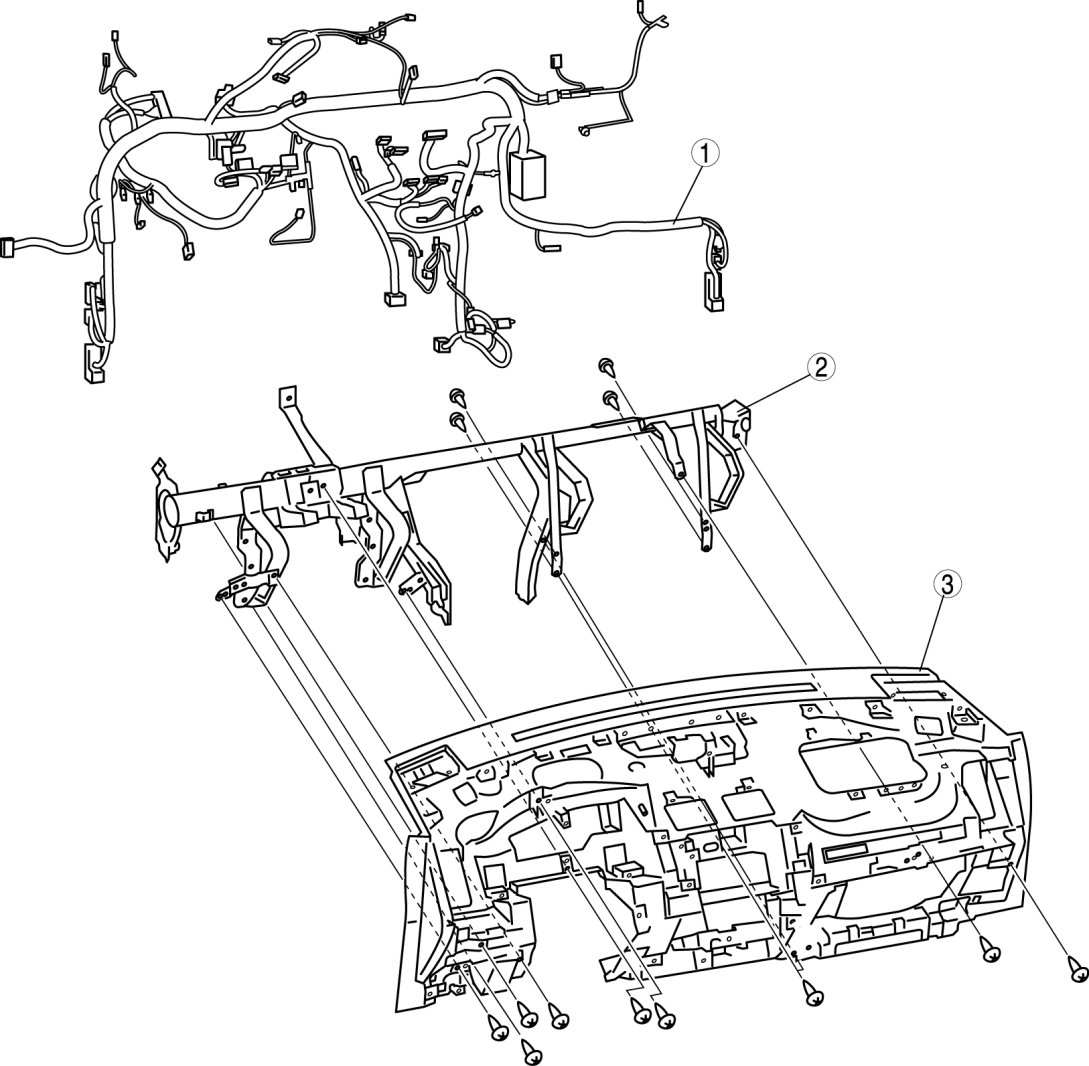 1
2
3