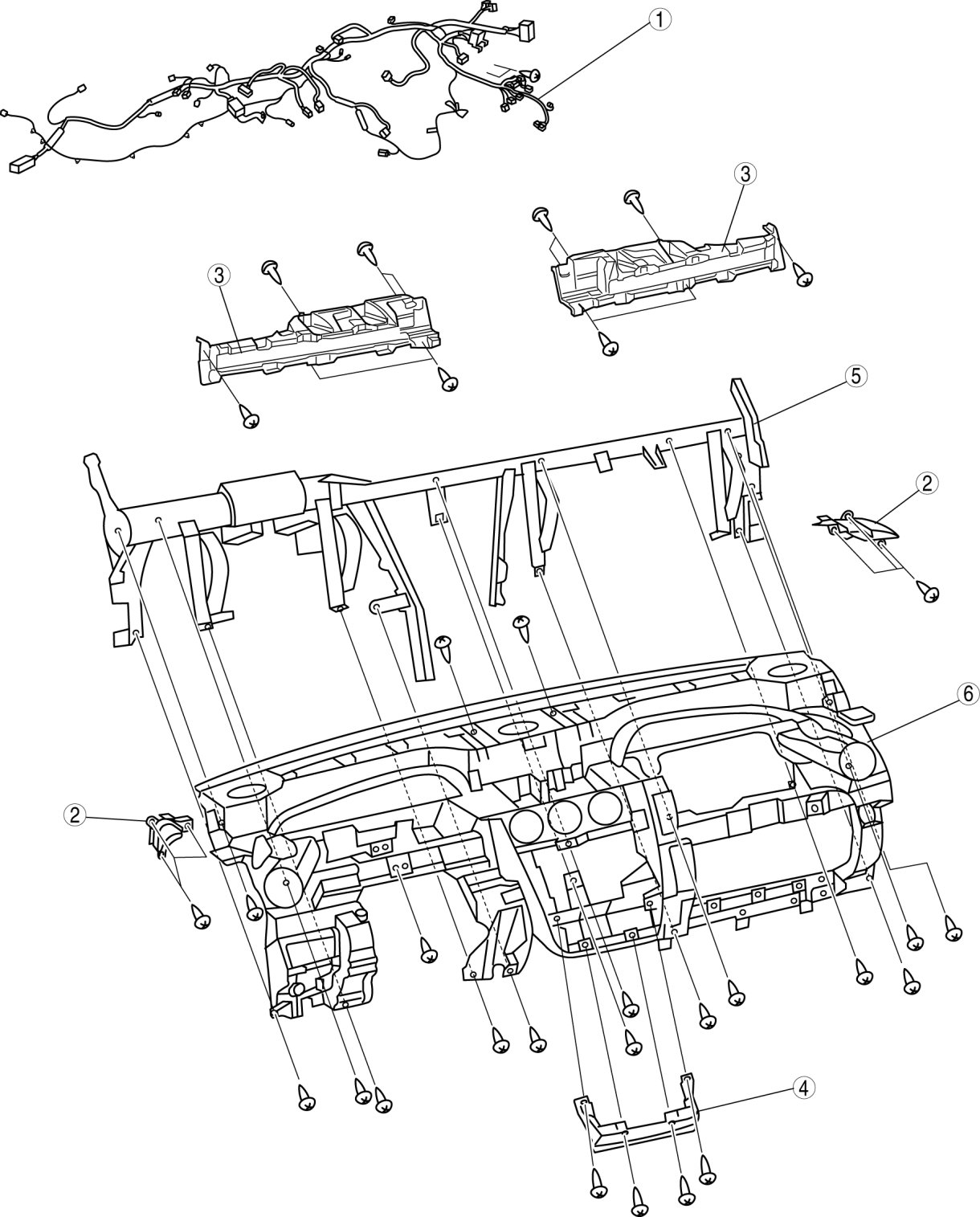 1
3
3
5
2
6
2
4