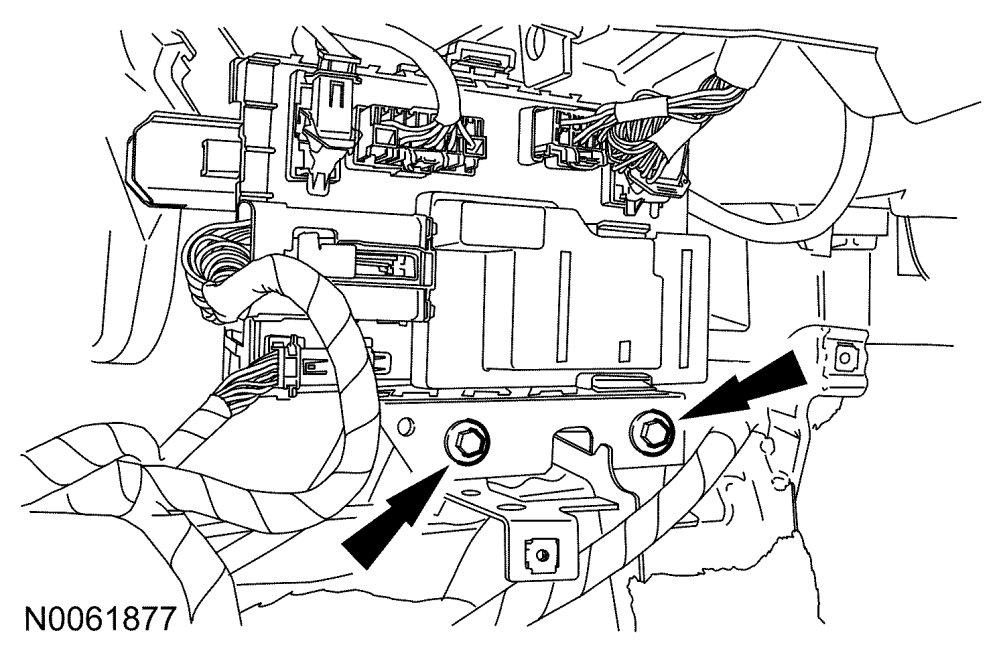 N0061877