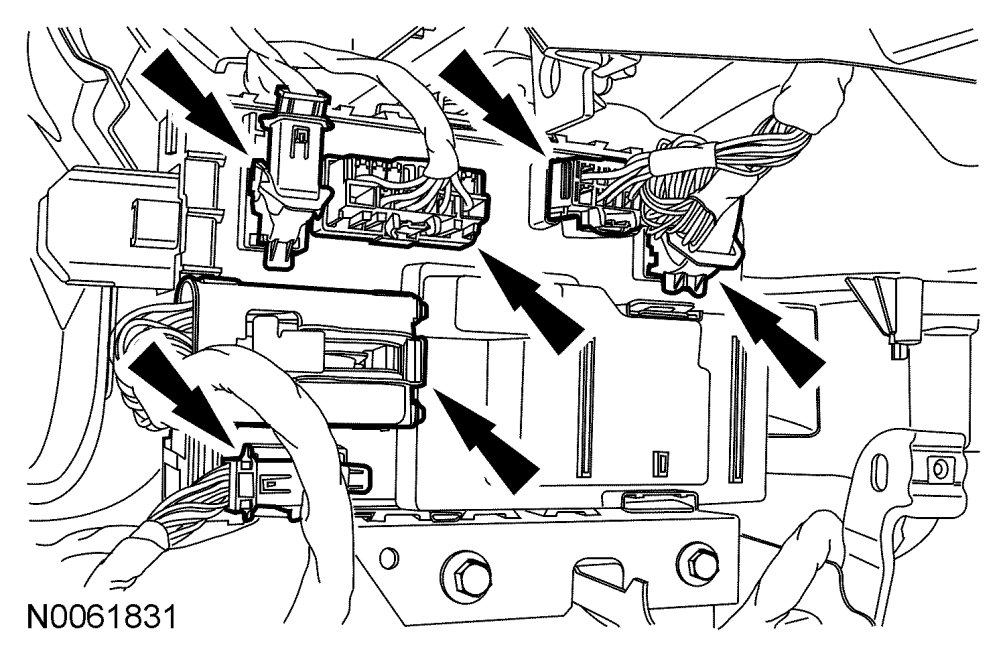 N0061831