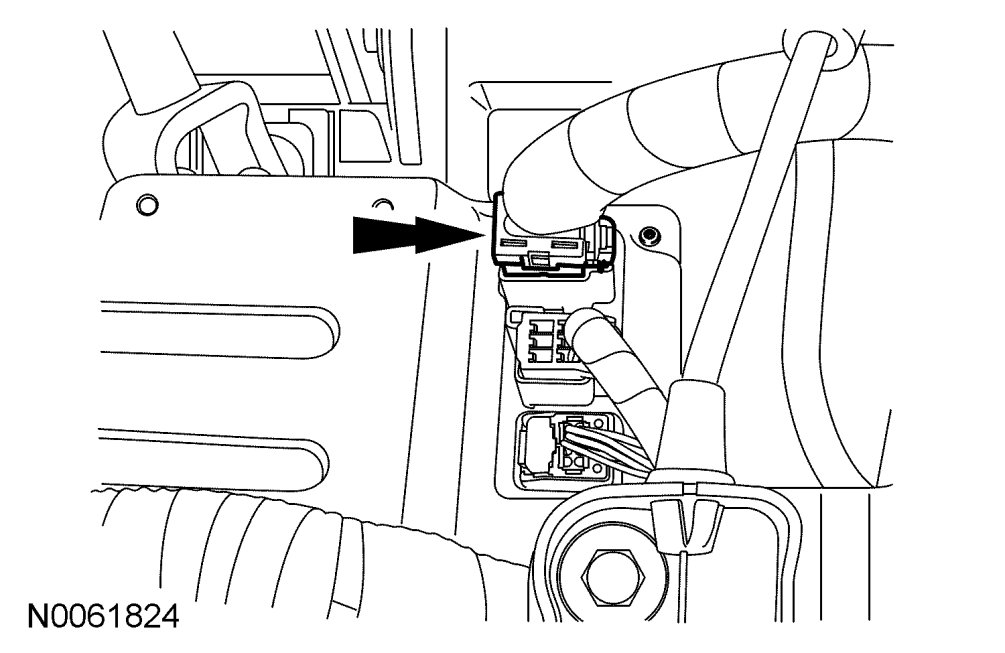 N0061824