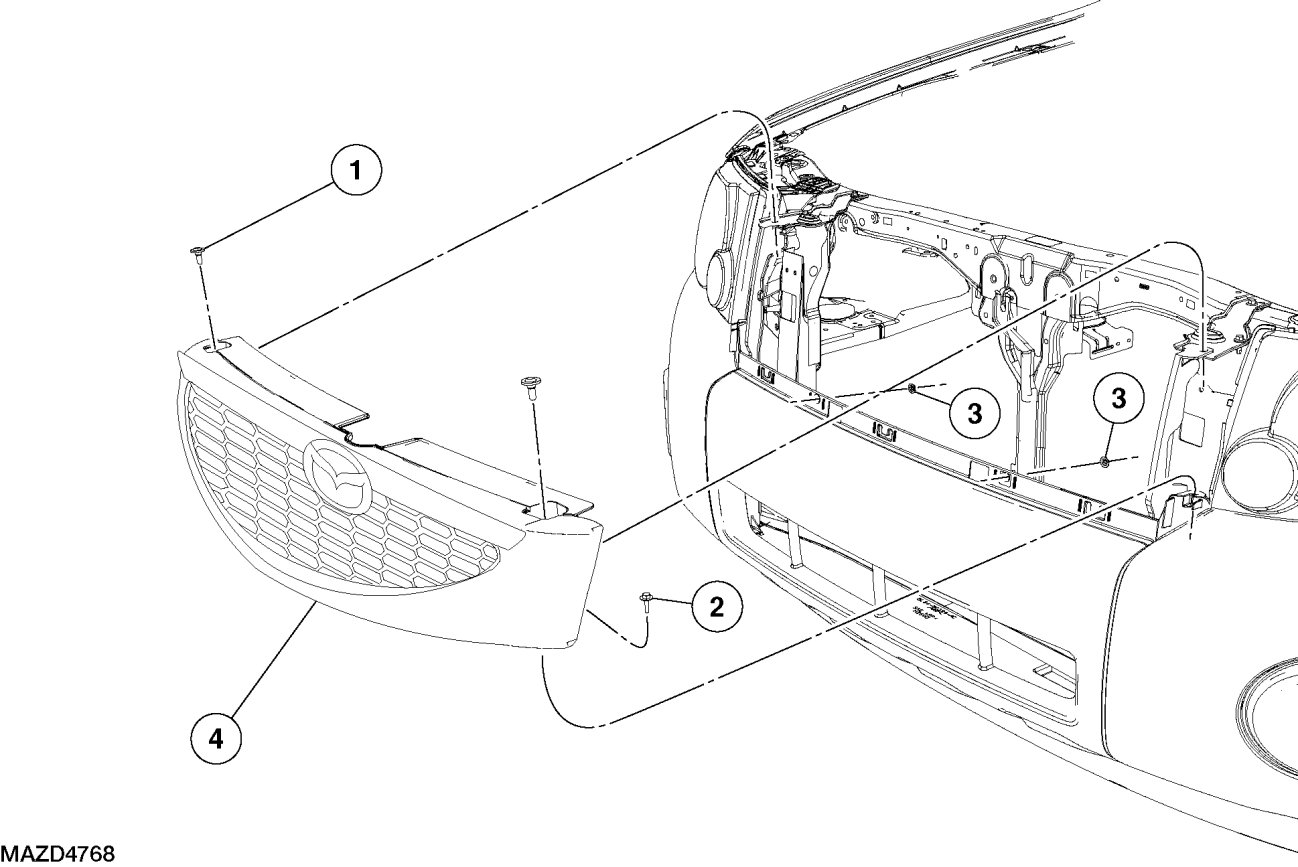 1
3
3
2
4
MAZD4768