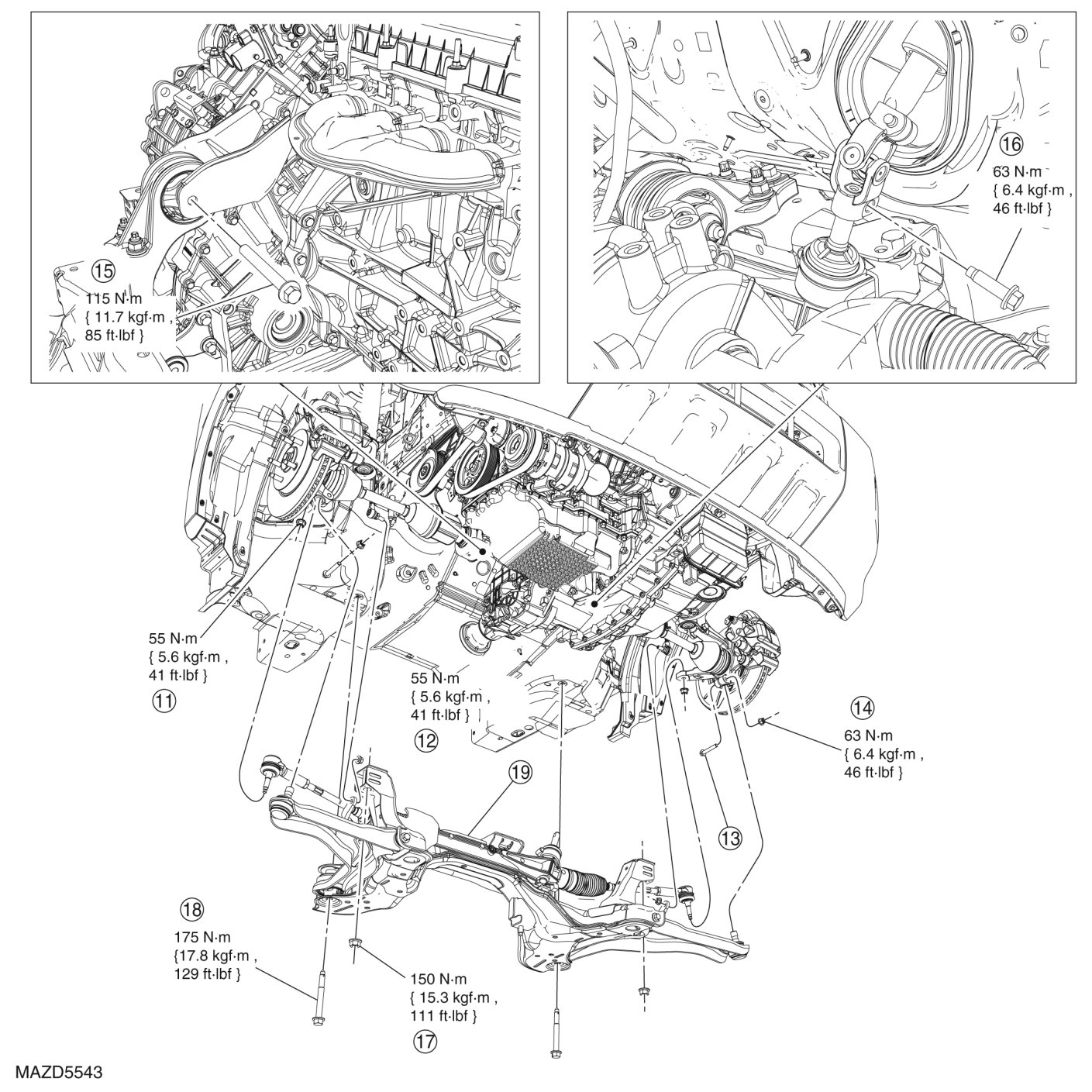 ⑮
115 N·m
{ 11.7 kgf·m ,
85 ft·lbf }

⑯
63 N·m
{ 6.4 kgf·m ,
46 ft·lbf }

55 N·m
{ 5.6 kgf·m ,
41 ft·lbf }
⑪

55 N·m
{ 5.6 kgf·m ,
41 ft·lbf }
⑫

⑭
63 N·m
{ 6.4 kgf·m ,
46 ft·lbf }

⑲

⑬

⑱
175 N·m
{17.8 kgf·m ,
129 ft·lbf }

150 N·m
{ 15.3 kgf·m ,
111 ft·lbf }
⑰

MAZD5543