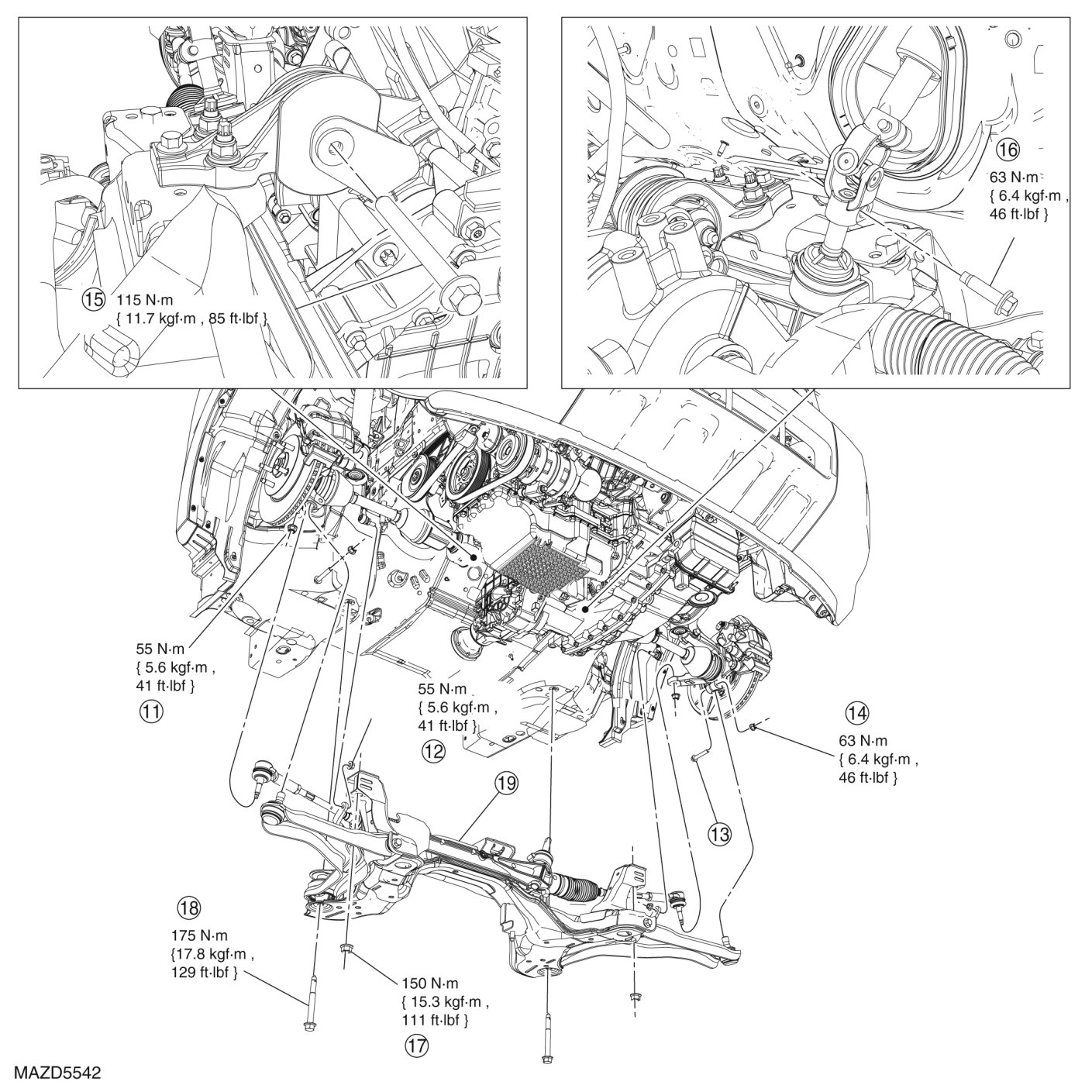 15 115 N·m
{ 11.7 kgf·m , 85 ft·lbf }

16
63 N·m
{ 6.4 kgf·m ,
46 ft·lbf }

55 N·m
{ 5.6 kgf·m ,
41 ft·lbf }
11

55 N·m
{ 5.6 kgf·m ,
41 ft·lbf }
12

14
63 N·m
{ 6.4 kgf·m ,
46 ft·lbf }

19

13

18
175 N·m
{17.8 kgf·m ,
129 ft·lbf }

150 N·m
{ 15.3 kgf·m ,
111 ft·lbf }
17

MAZD5542