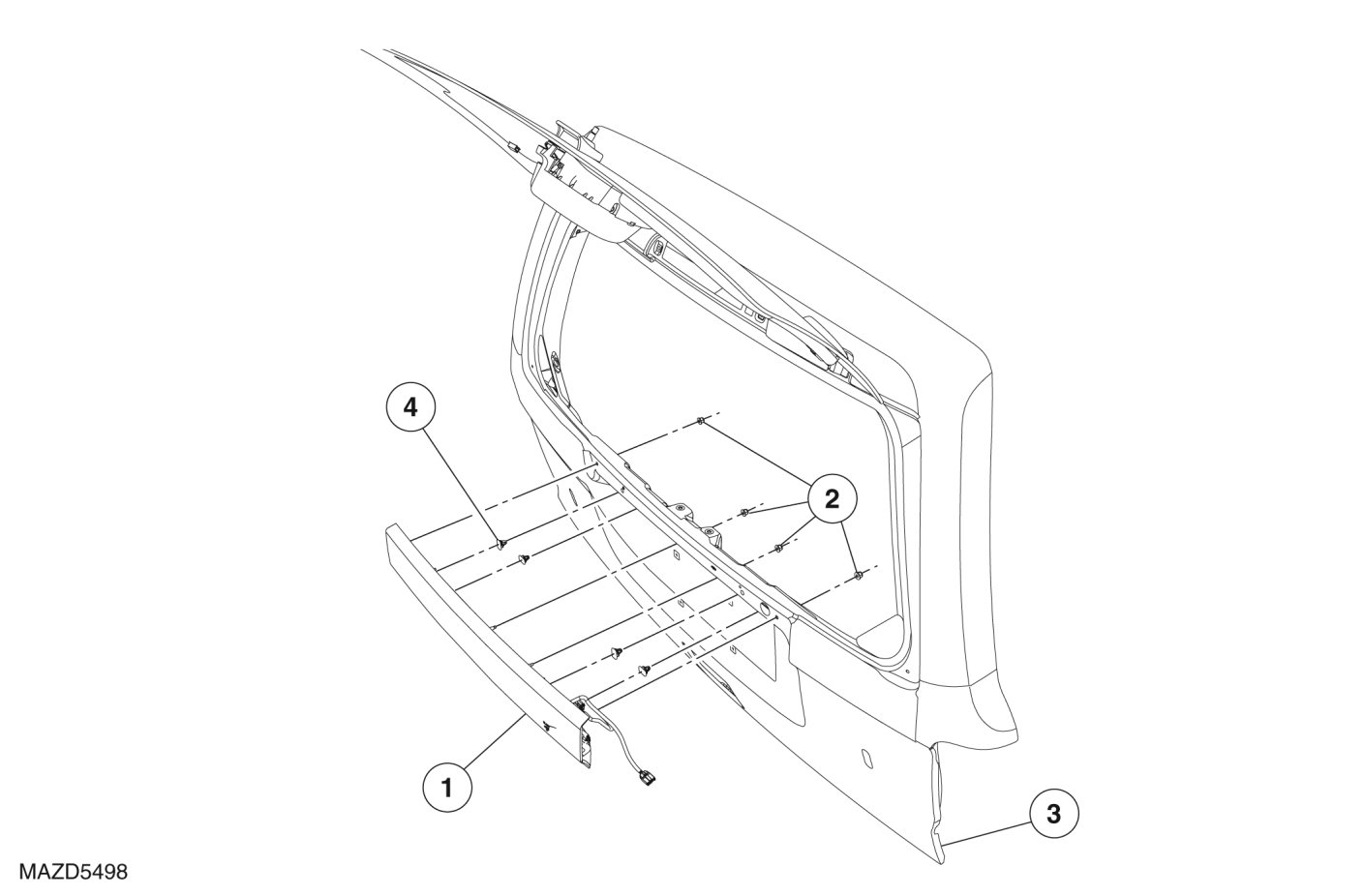 4
2
1
3
MAZD5498