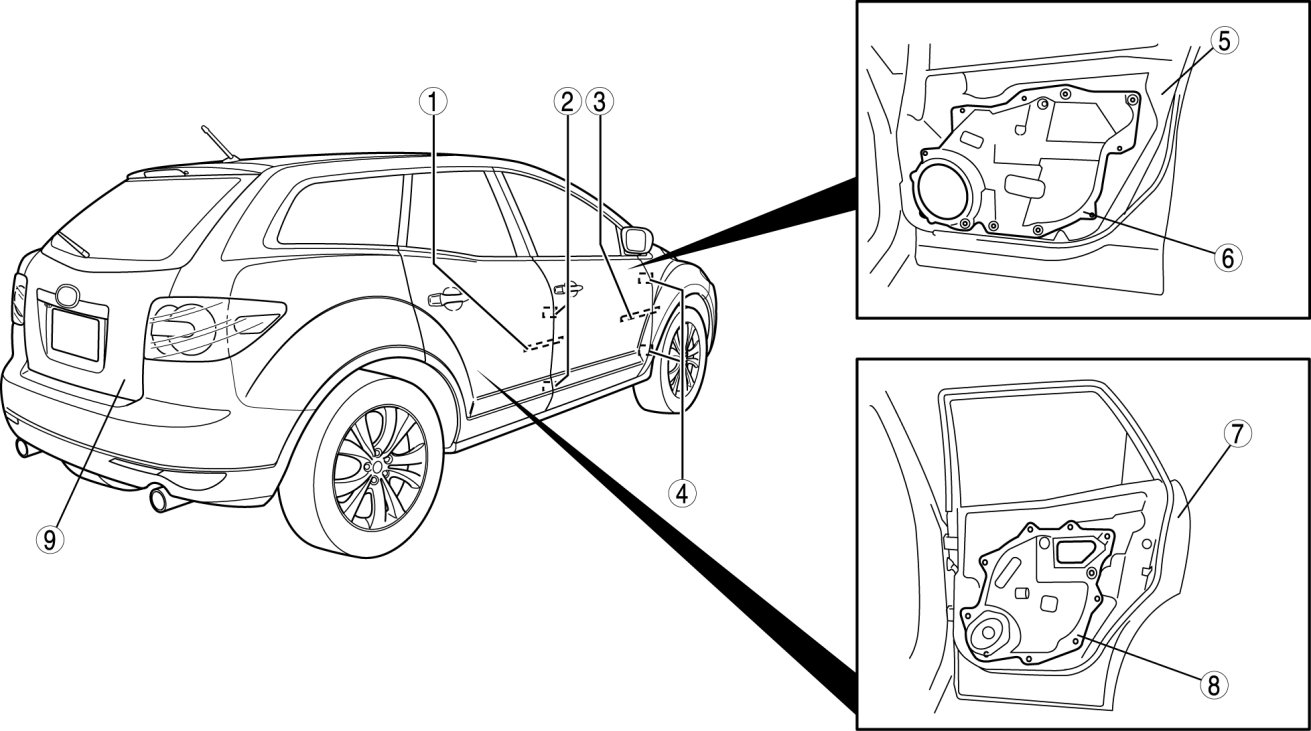 1
2
3
4
5
6
7
8
9