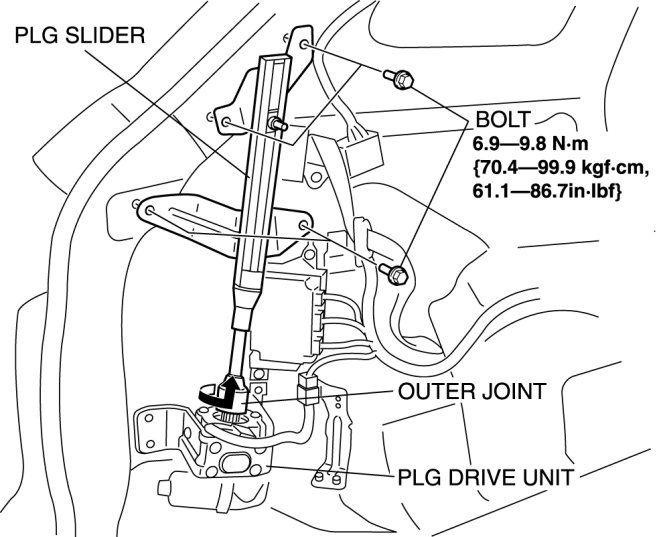 PLG SLIDER

BOLT
6.9—9.8 N·m
{70.4—99.9 kgf·cm,
61.1—86.7in·lbf}

OUTER JOINT

PLG DRIVE UNIT