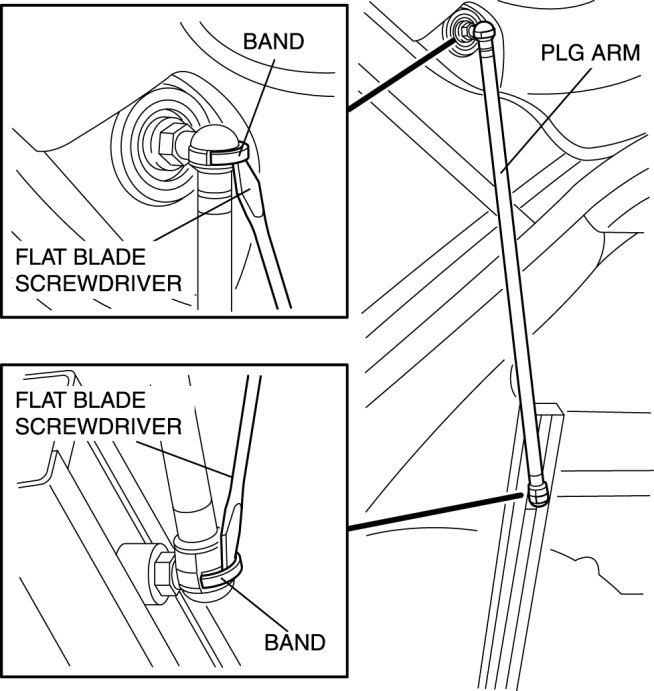 BAND

FLAT BLADE SCREWDRIVER

PLG ARM

FLAT BLADE SCREWDRIVER

BAND