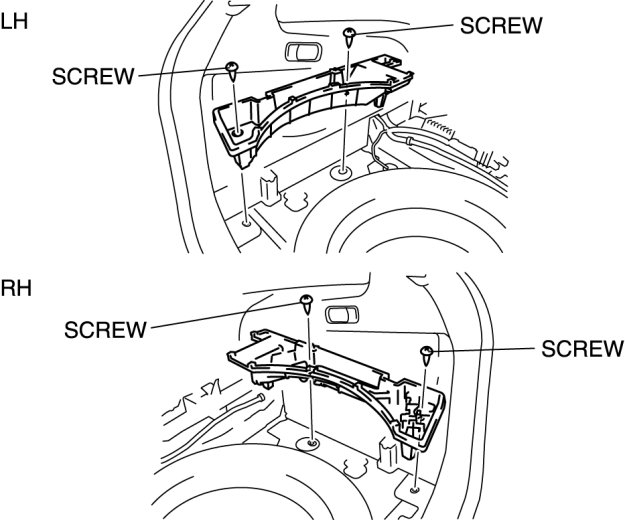 LH

SCREW

SCREW

RH

SCREW

SCREW