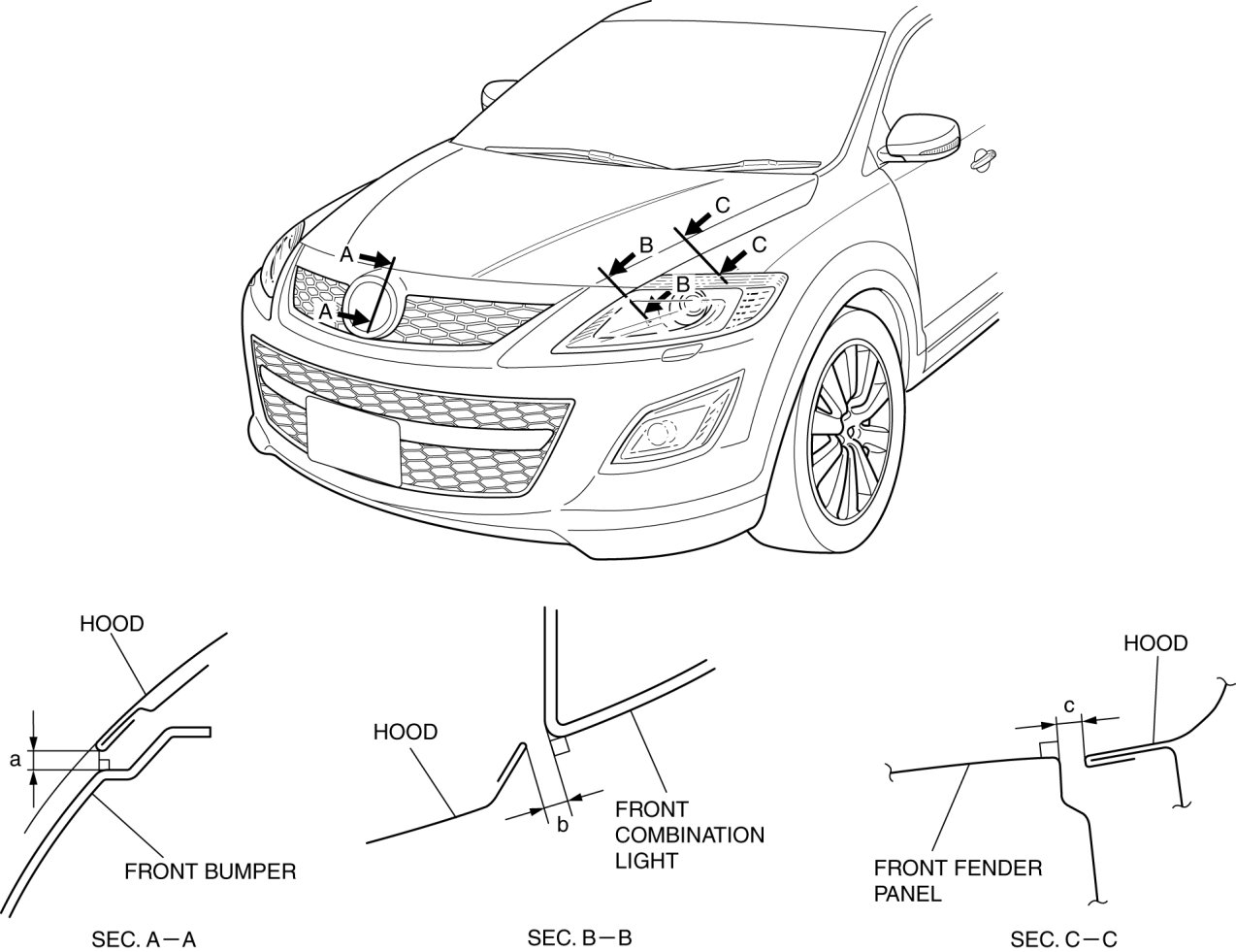 A
A
B
B
C
C

HOOD
a
FRONT BUMPER
SEC. A—A

HOOD
b
FRONT COMBINATION LIGHT
SEC. B—B

HOOD
c
FRONT FENDER PANEL
SEC. C—C