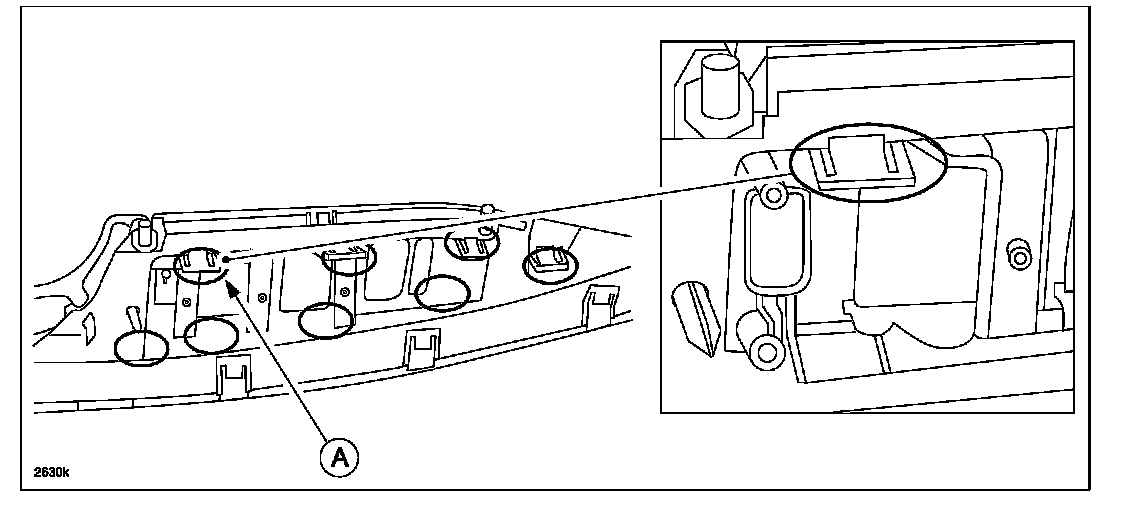 A

2630k