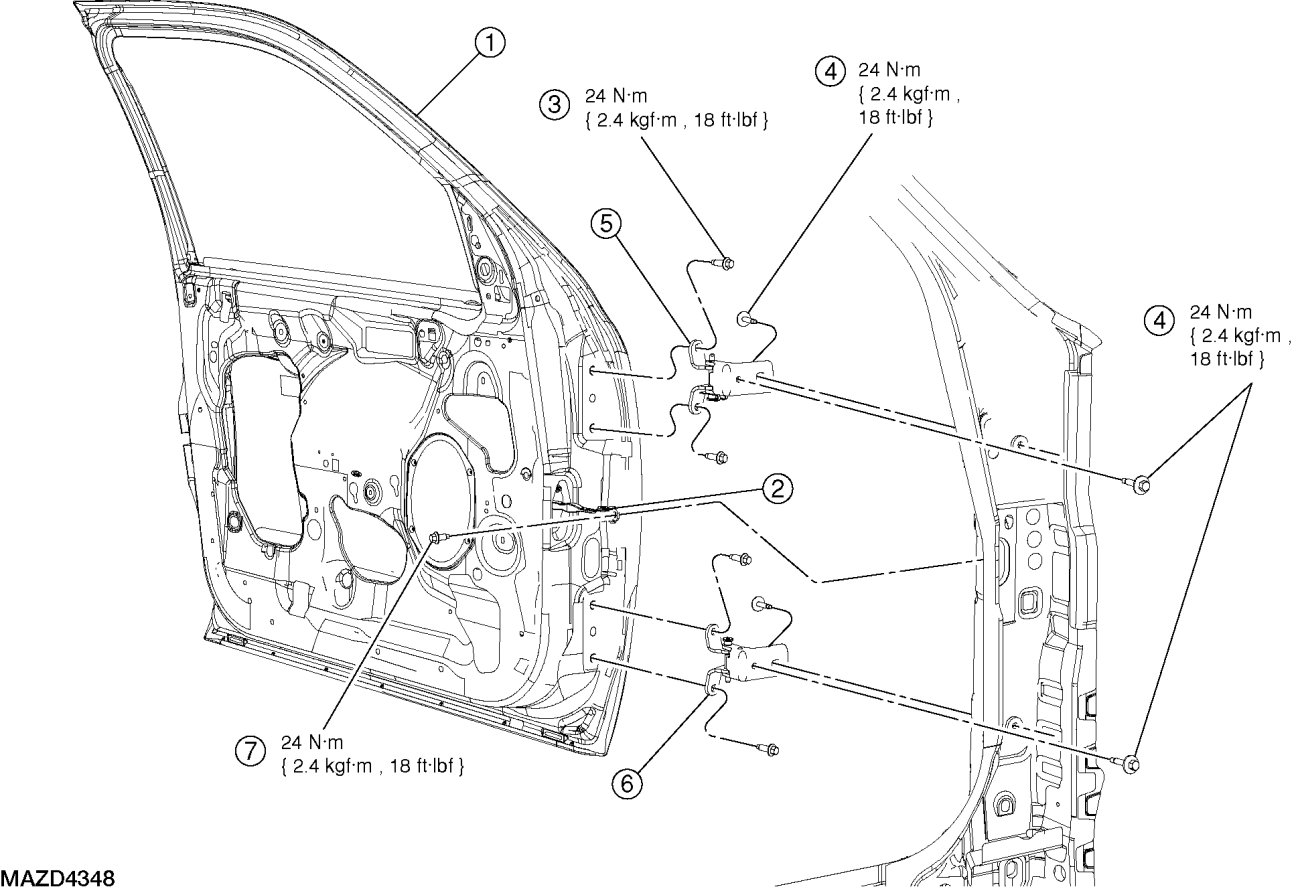 1

3 24 N·m { 2.4 kgf·m , 18 ft·lbf }

4 24 N·m { 2.4 kgf·m , 18 ft·lbf }

5

4 24 N·m { 2.4 kgf·m , 18 ft·lbf }

2

7 24 N·m { 2.4 kgf·m , 18 ft·lbf }

6

MAZD4348