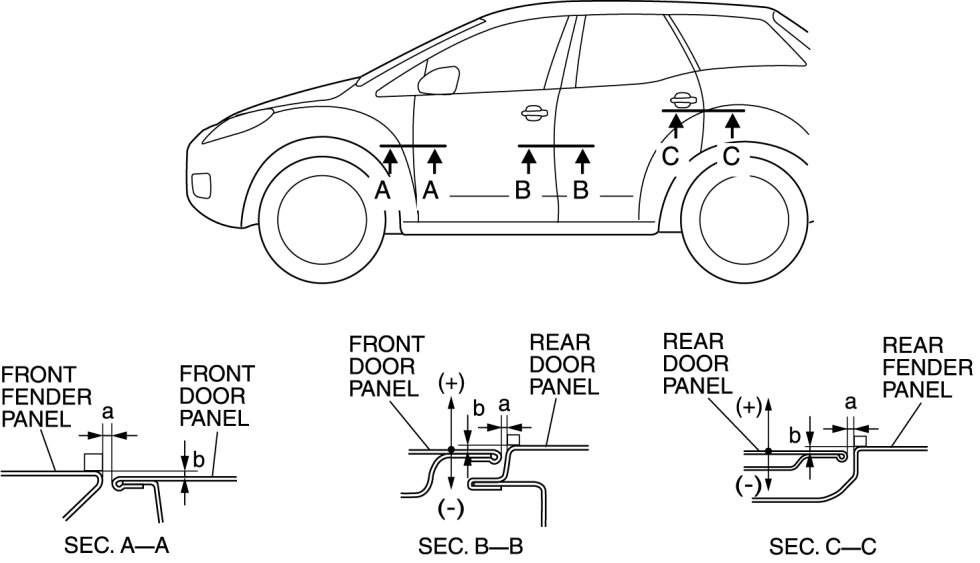 A A B B C C

FRONT FENDER PANEL
a
FRONT DOOR PANEL
b
SEC. A—A

FRONT DOOR PANEL
(+)
b
a
REAR DOOR PANEL
(-)
SEC. B—B

REAR DOOR PANEL
(+)
b
a
REAR FENDER PANEL
(-)
SEC. C—C