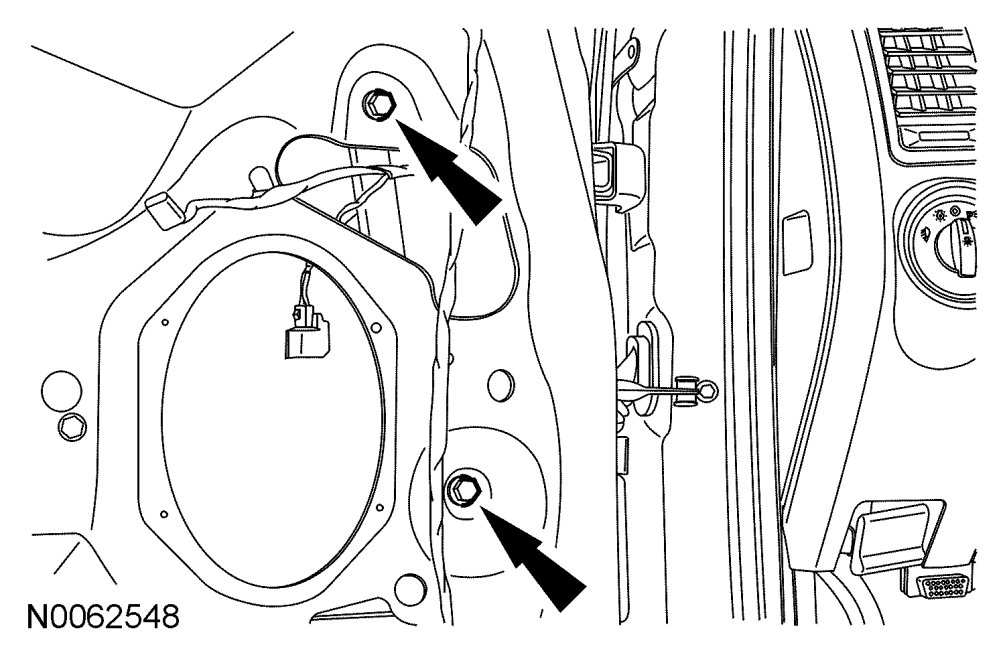 N0062548