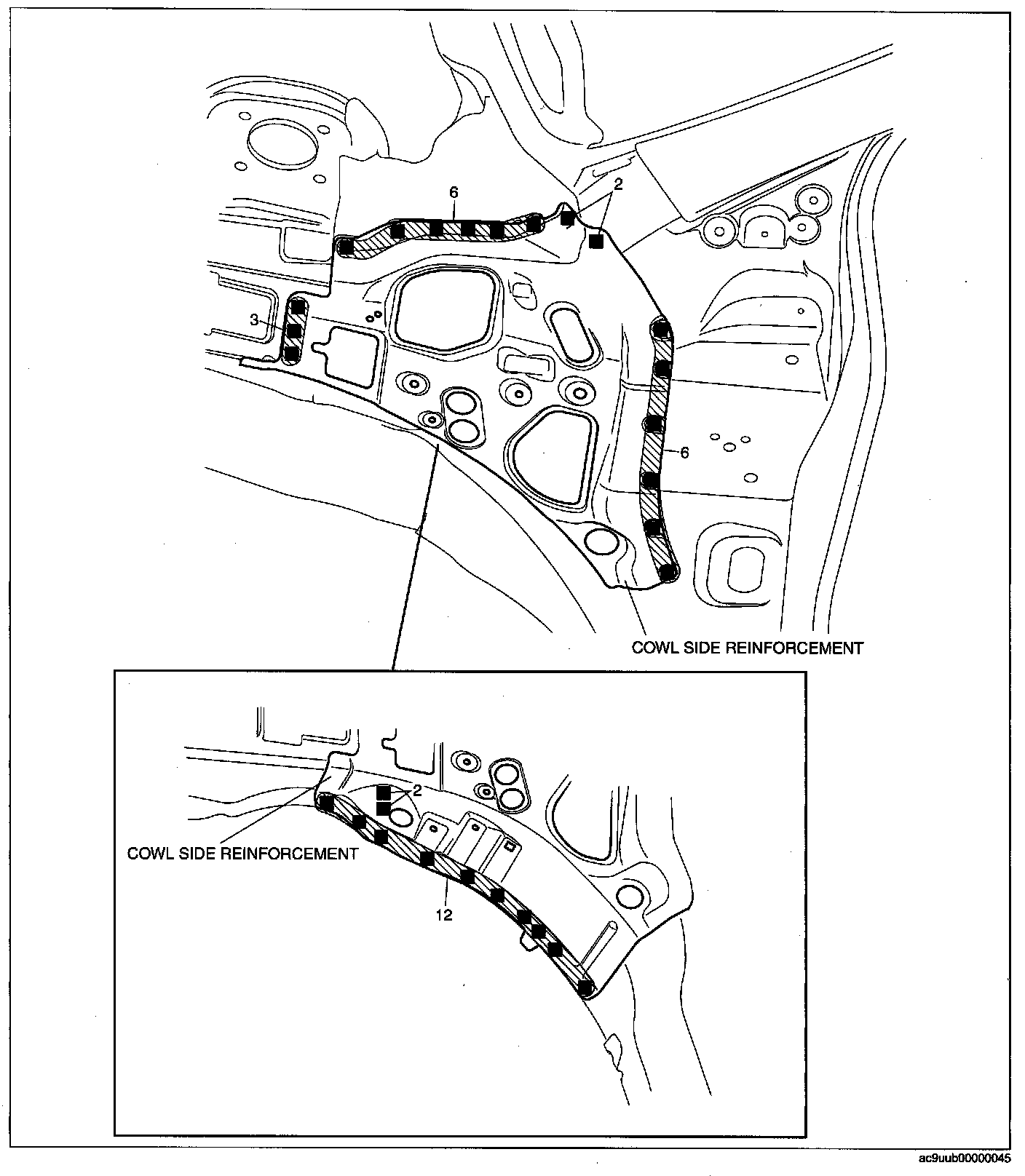 6

2

3

6

COWL SIDE REINFORCEMENT

2

COWL SIDE REINFORCEMENT

12

ac9uub00000045