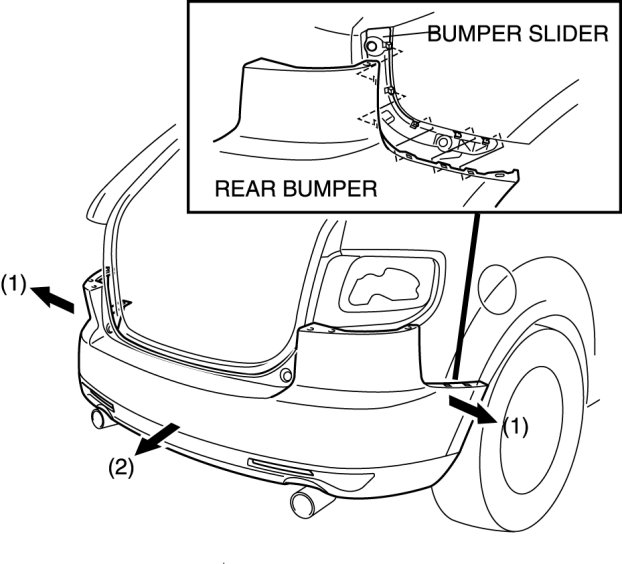 BUMPER SLIDER

REAR BUMPER

(1)

(1)

(2)