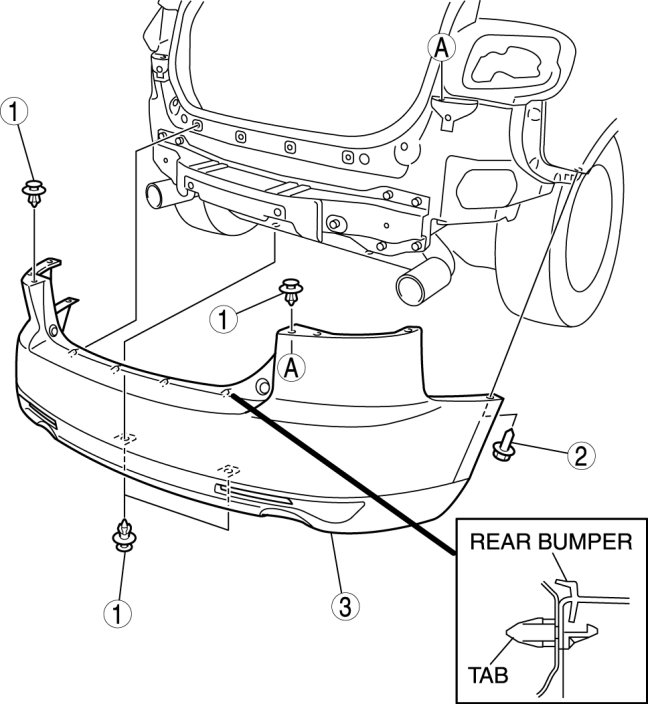 A
1
1
A
2
1
3
REAR BUMPER
TAB