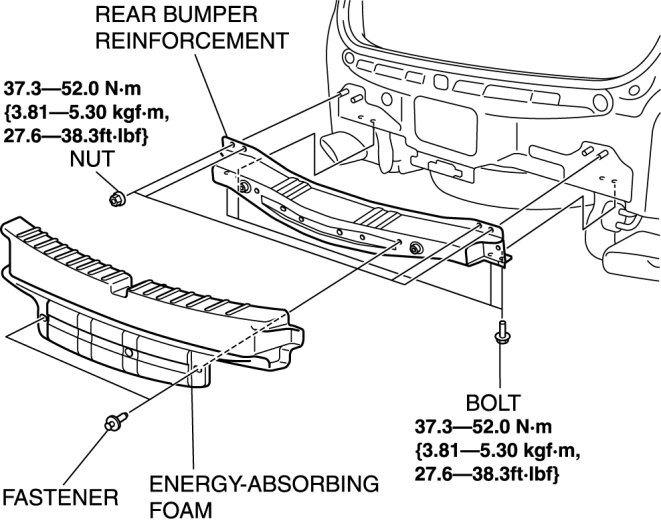 REAR BUMPER REINFORCEMENT

37.3—52.0 N·m {3.81—5.30 kgf·m, 27.6—38.3ft·lbf}

NUT

BOLT

37.3—52.0 N·m {3.81—5.30 kgf·m, 27.6—38.3ft·lbf}

FASTENER

ENERGY-ABSORBING FOAM