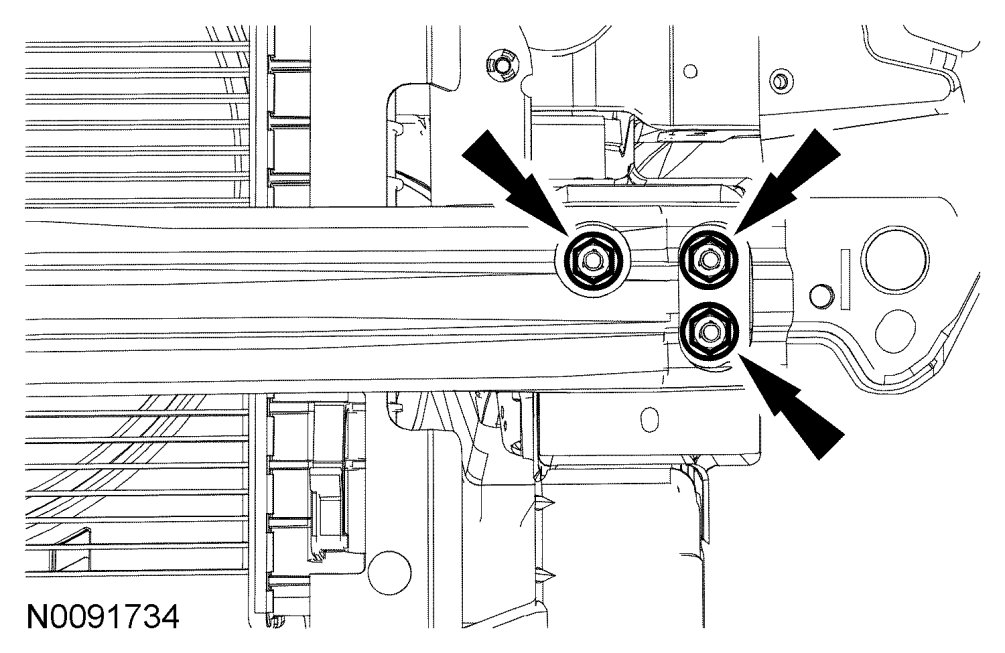 N0091734