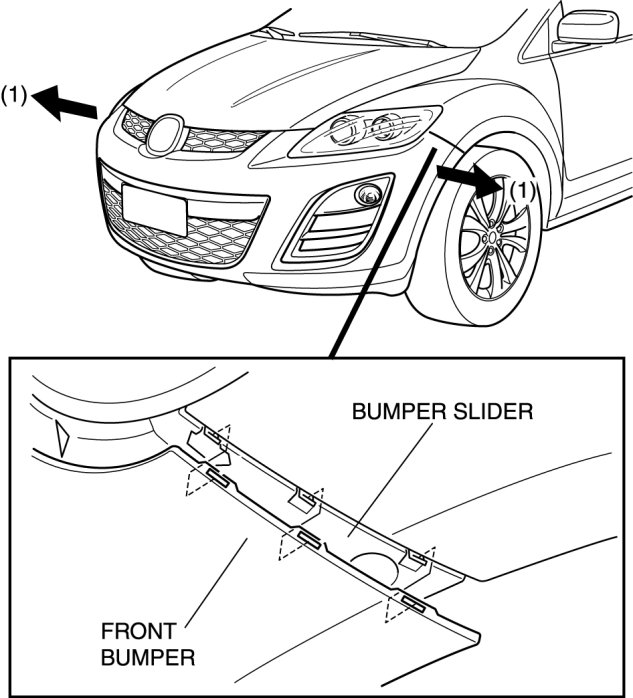 (1)

(1)

BUMPER SLIDER

FRONT BUMPER