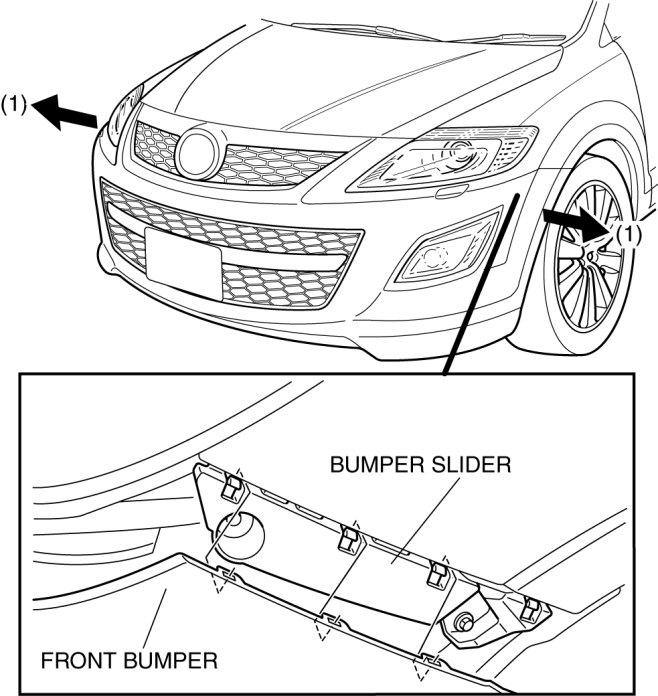 (1)

(1)

BUMPER SLIDER

FRONT BUMPER