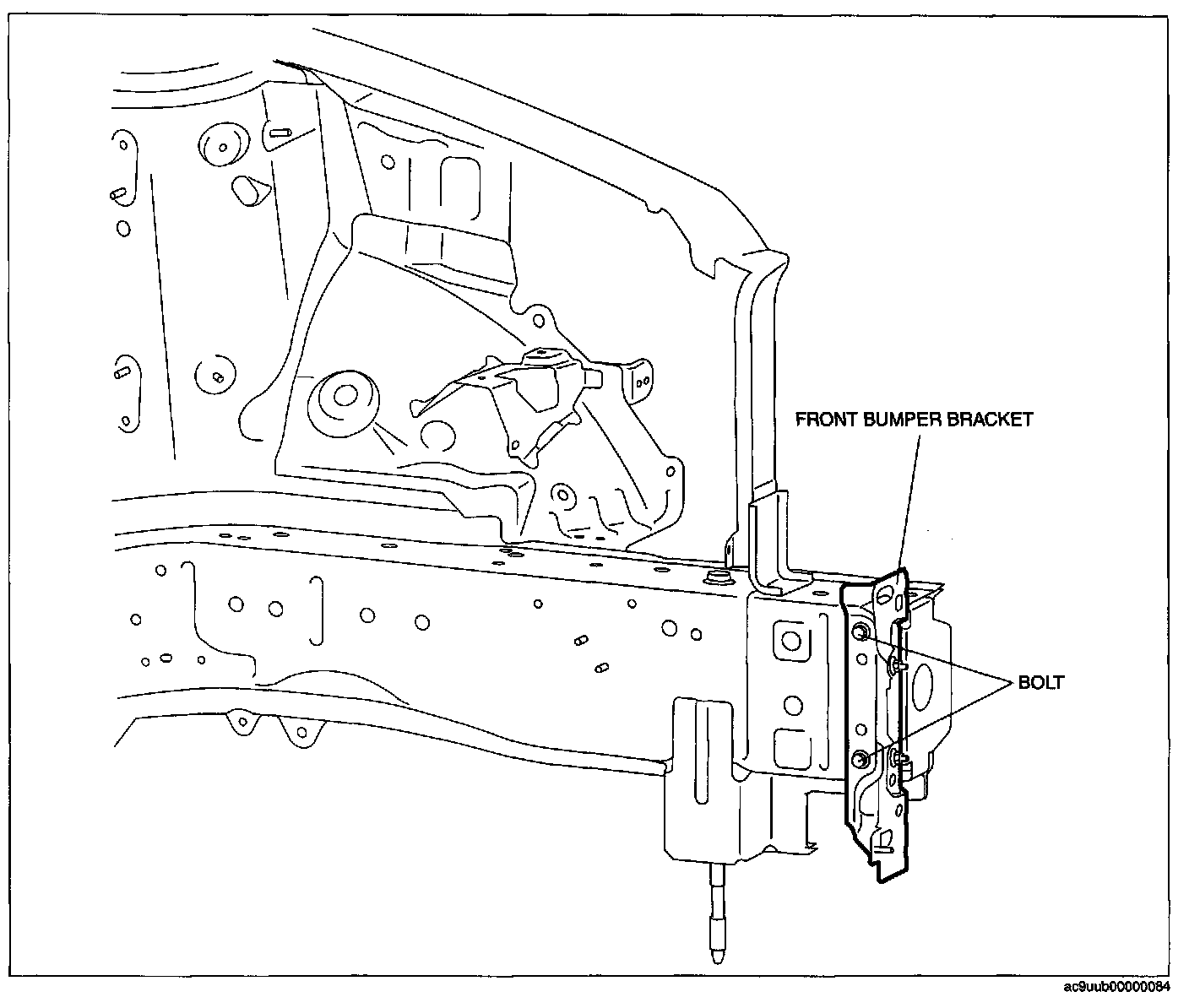 FRONT BUMPER BRACKET

BOLT

ac9uub00000084