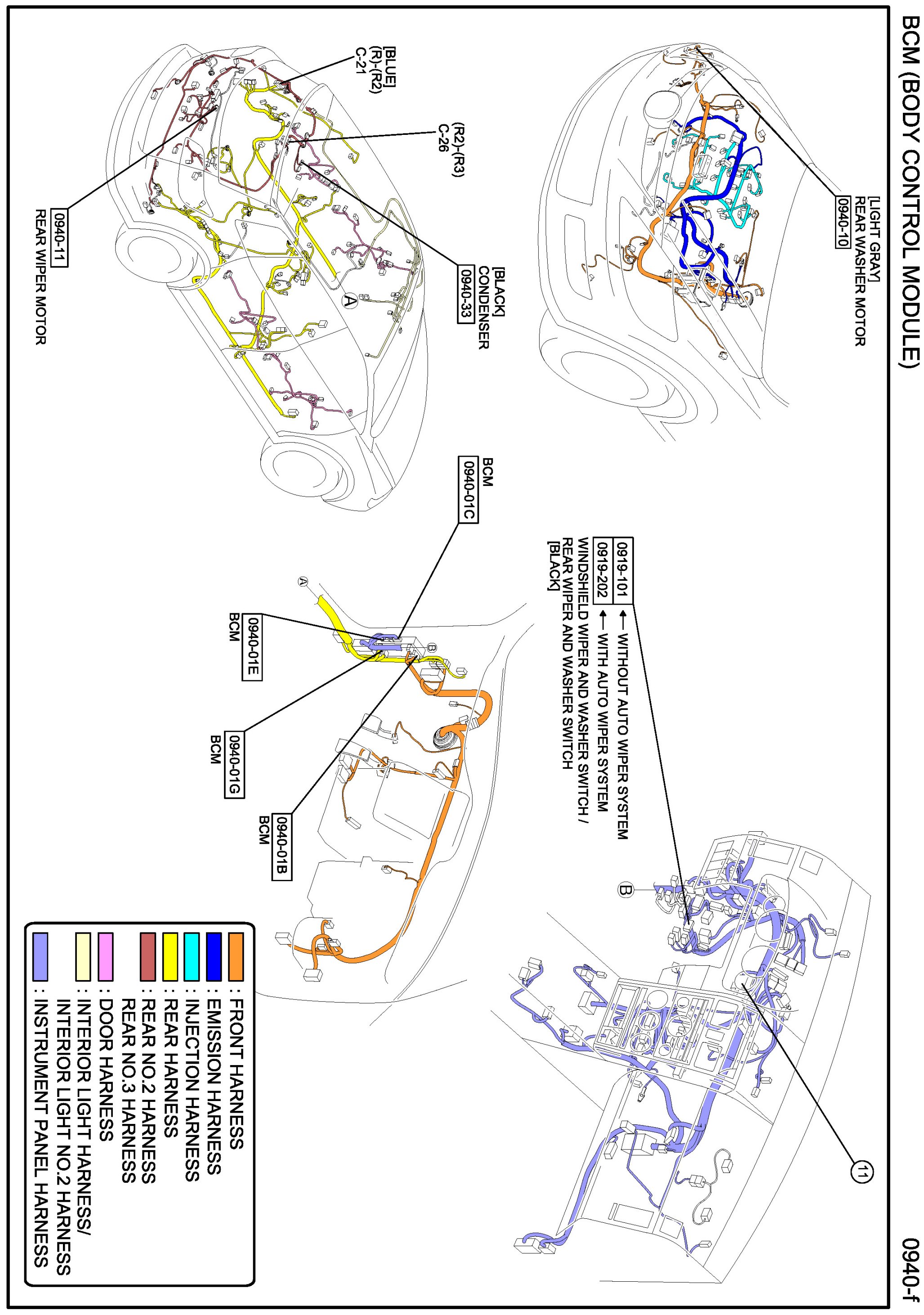 BCM (BODY CONTROL MODULE)

0940-f

[LIGHT GRAY]
REAR WASHER MOTOR
0940-10

[BLUE]
(R)-(R2)
C-21

(R2)-(R3)
C-26

[BLACK]
CONDENSER
0940-33

A

0940-11
REAR WIPER MOTOR

BCM
0940-01C

0919-101 ← WITHOUT AUTO WIPER SYSTEM
0919-202 ← WITH AUTO WIPER SYSTEM
WINDSHIELD WIPER AND WASHER SWITCH / REAR WIPER AND WASHER SWITCH
[BLACK]

A

B

0940-01E
BCM

0940-01G
BCM

0940-01B
BCM

B

11

: FRONT HARNESS
: EMISSION HARNESS
: INJECTION HARNESS
: REAR HARNESS
: REAR NO.2 HARNESS
REAR NO.3 HARNESS
: DOOR HARNESS
: INTERIOR LIGHT HARNESS/
INTERIOR LIGHT NO.2 HARNESS
: INSTRUMENT PANEL HARNESS