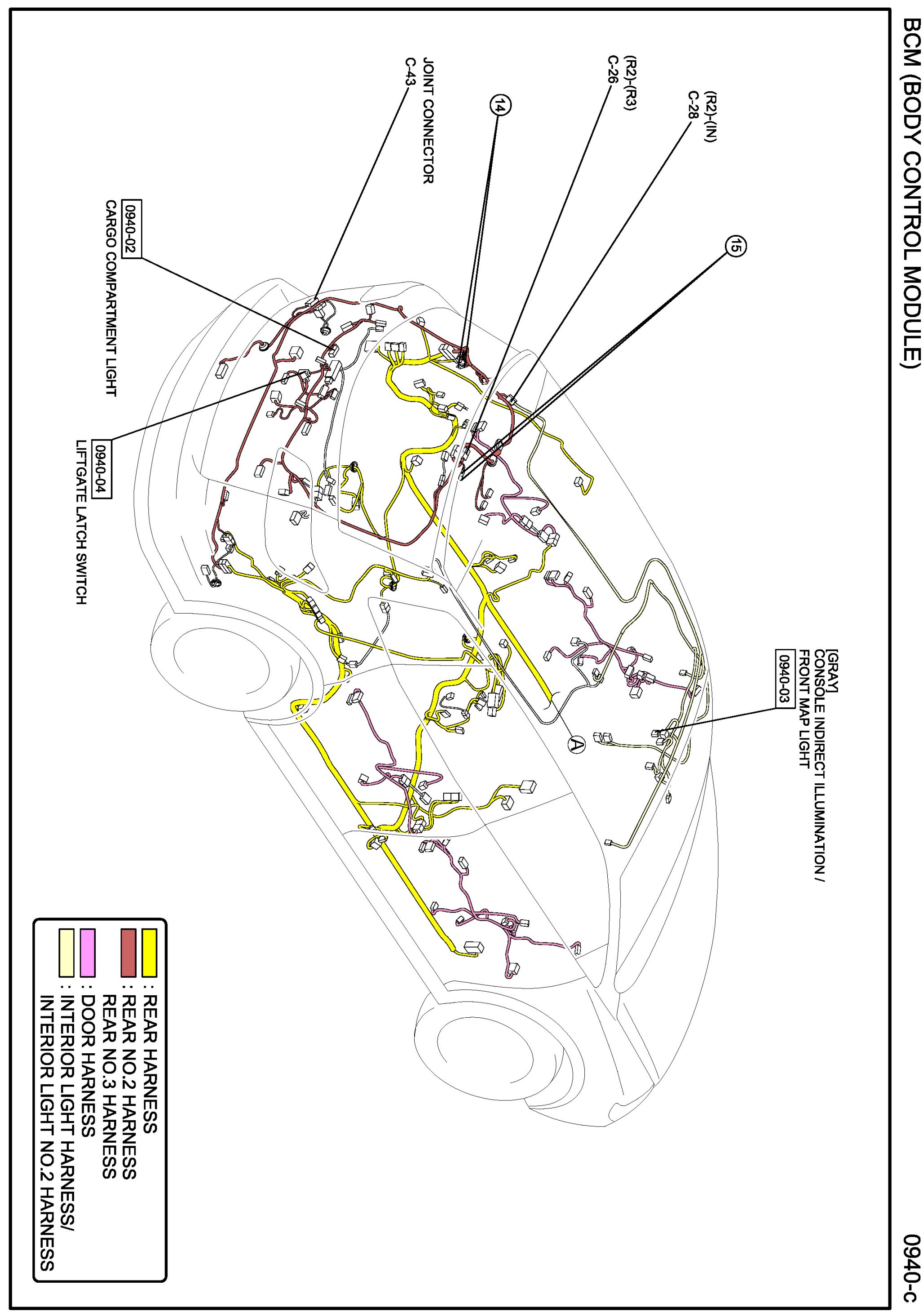 BCM (BODY CONTROL MODULE)

0940-c

(R2)-(IN)
C-28

(R2)-(R3)
C-26

14

15

JOINT CONNECTOR
C-43

0940-02
CARGO COMPARTMENT LIGHT

0940-04
LIFTGATE LATCH SWITCH

[GRAY]
CONSOLE INDIRECT ILLUMINATION /
FRONT MAP LIGHT
0940-03

A

: REAR HARNESS
: REAR NO.2 HARNESS
REAR NO.3 HARNESS
: DOOR HARNESS
: INTERIOR LIGHT HARNESS/
INTERIOR LIGHT NO.2 HARNESS